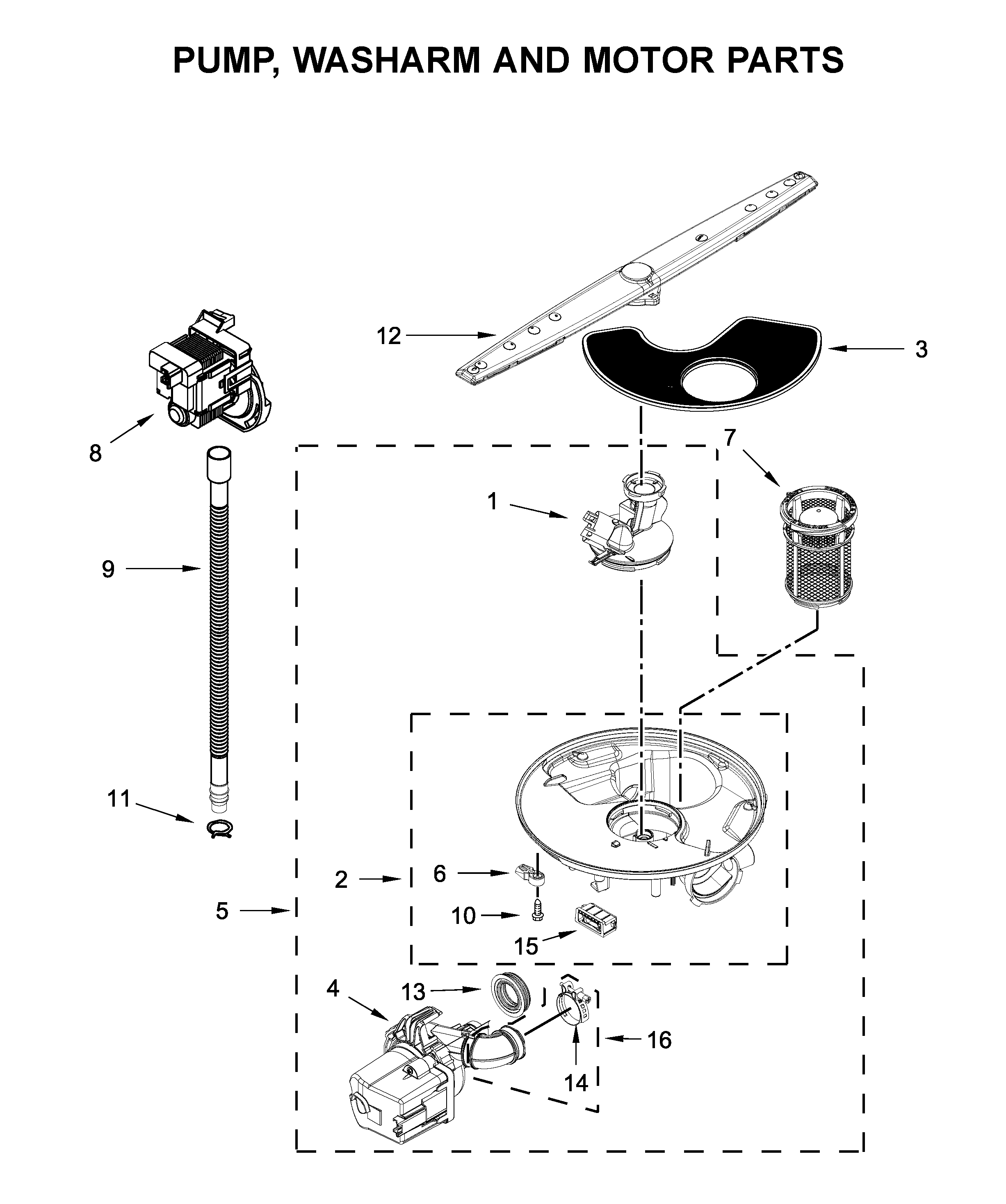 PUMP, WASHARM AND MOTOR PARTS

12
3
8
7
1
9
11
2
6
5
10
15
4
13
16
14