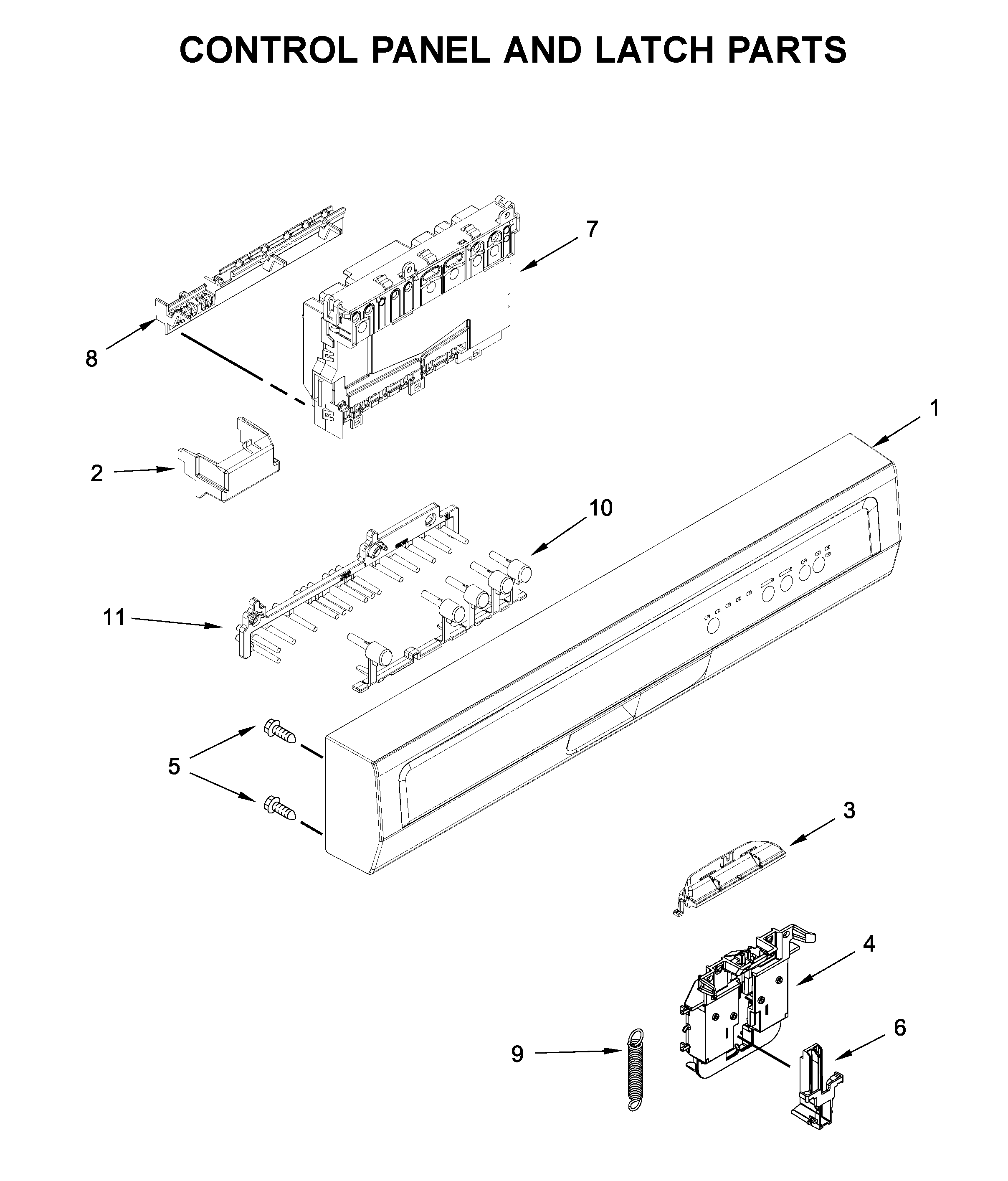 CONTROL PANEL AND LATCH PARTS

7

8

1

2

10

11

5

3

4

6

9