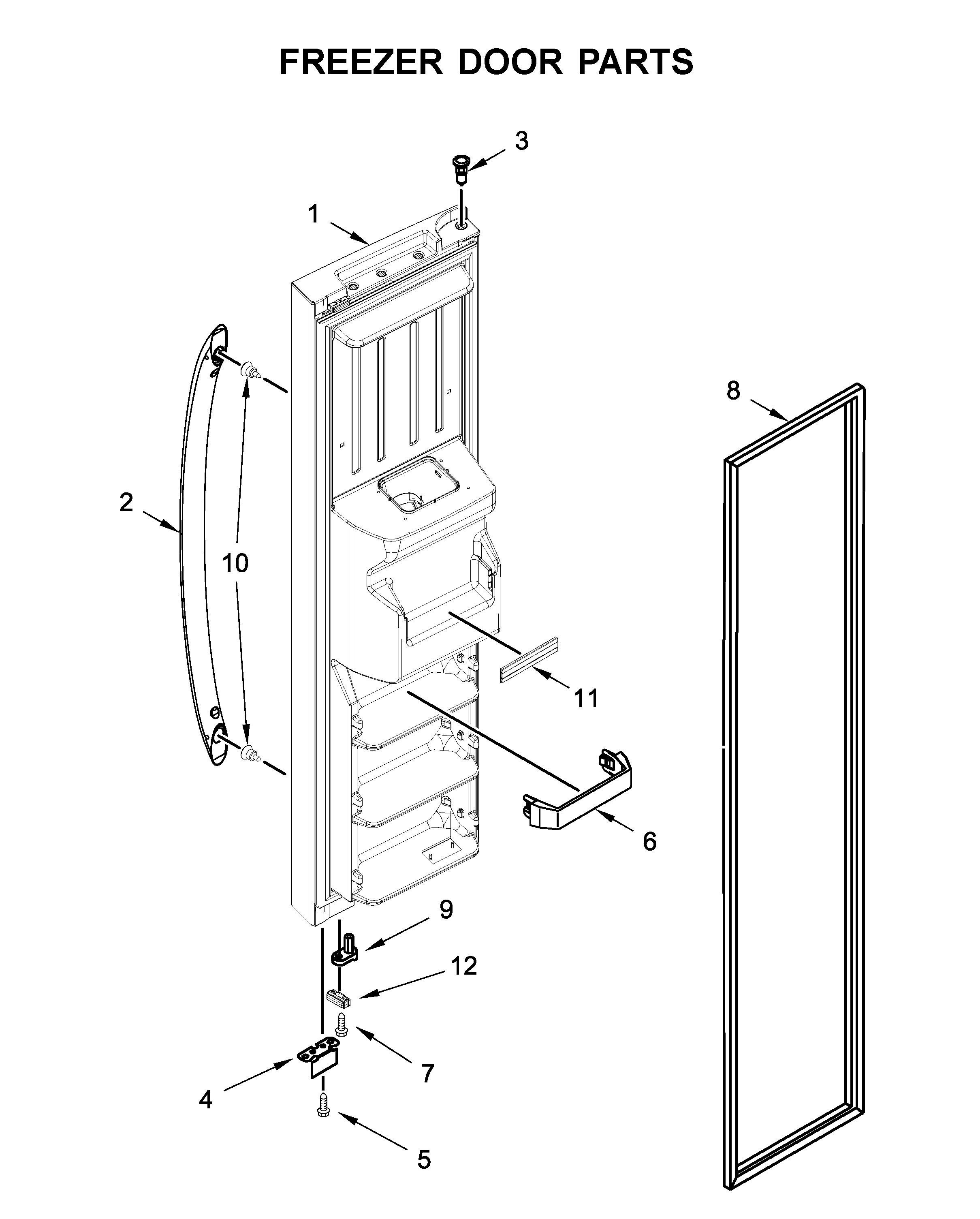 FREEZER DOOR PARTS

3
1
8
2
10
11
6
9
12
7
4
5