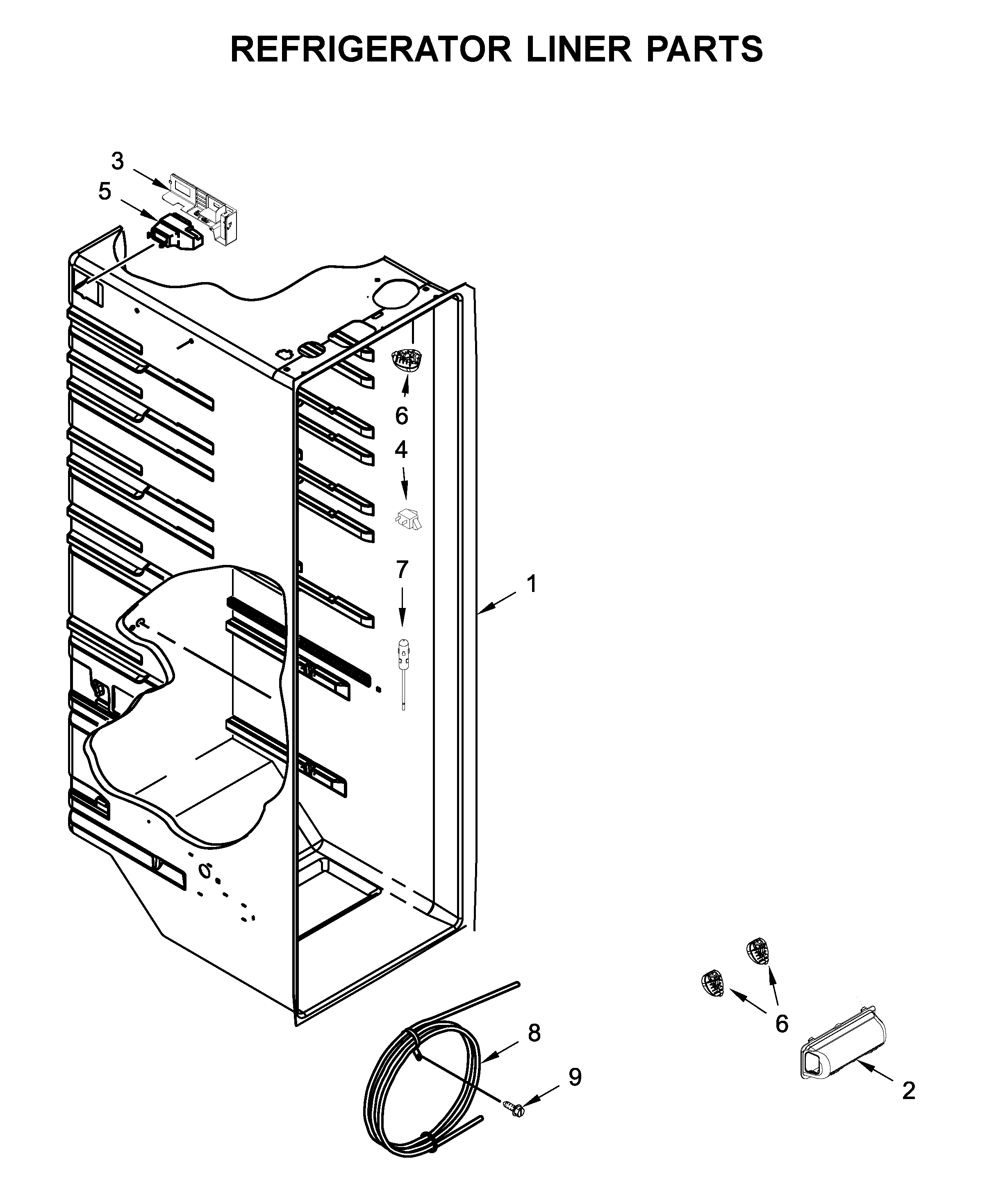 REFRIGERATOR LINER PARTS

3

5

6

4

7

1

8

9

6

2