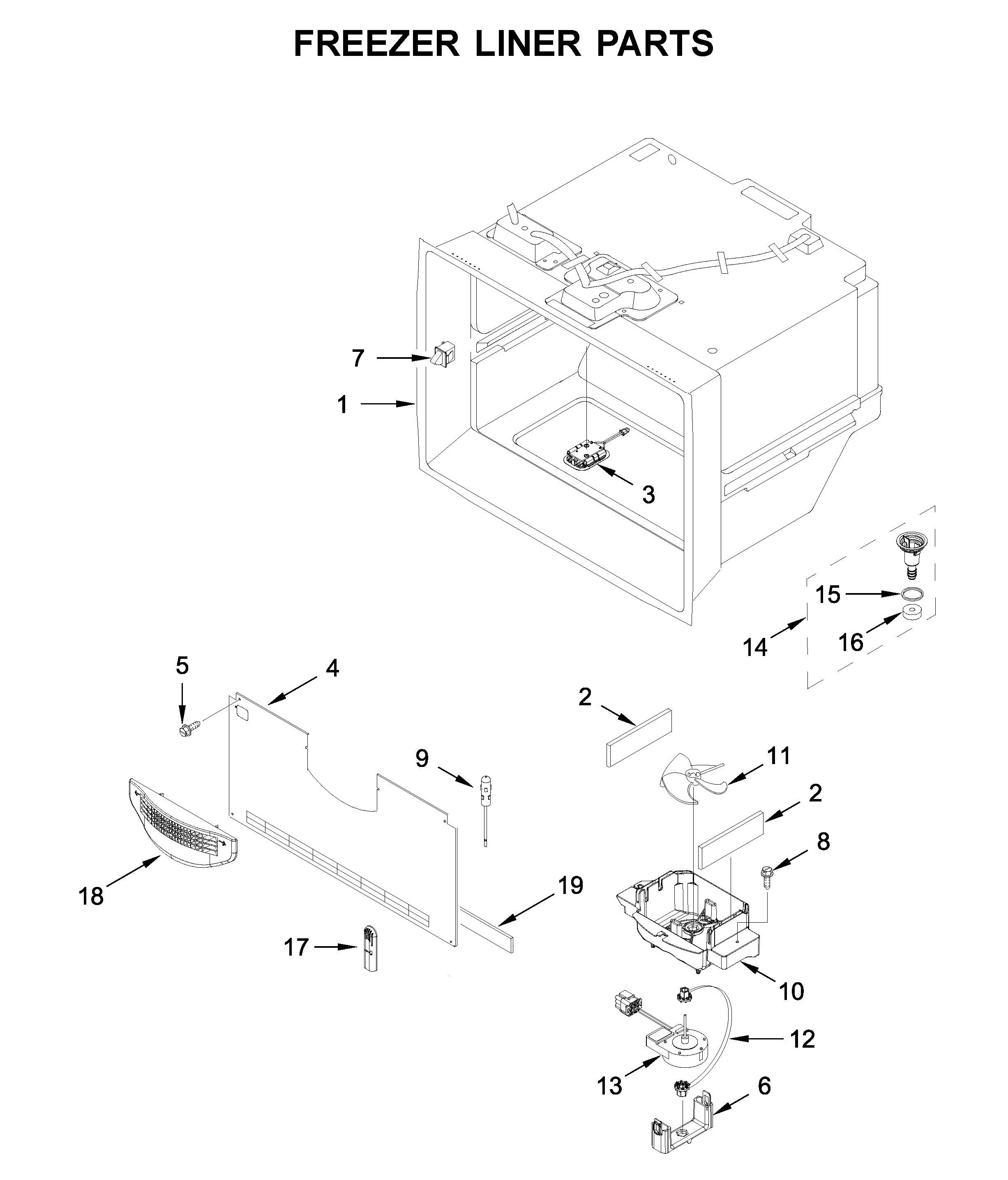 FREEZER LINER PARTS

7
1
3
15
14
16
5
4
2
9
11
2
8
18
19
17
10
12
13
6