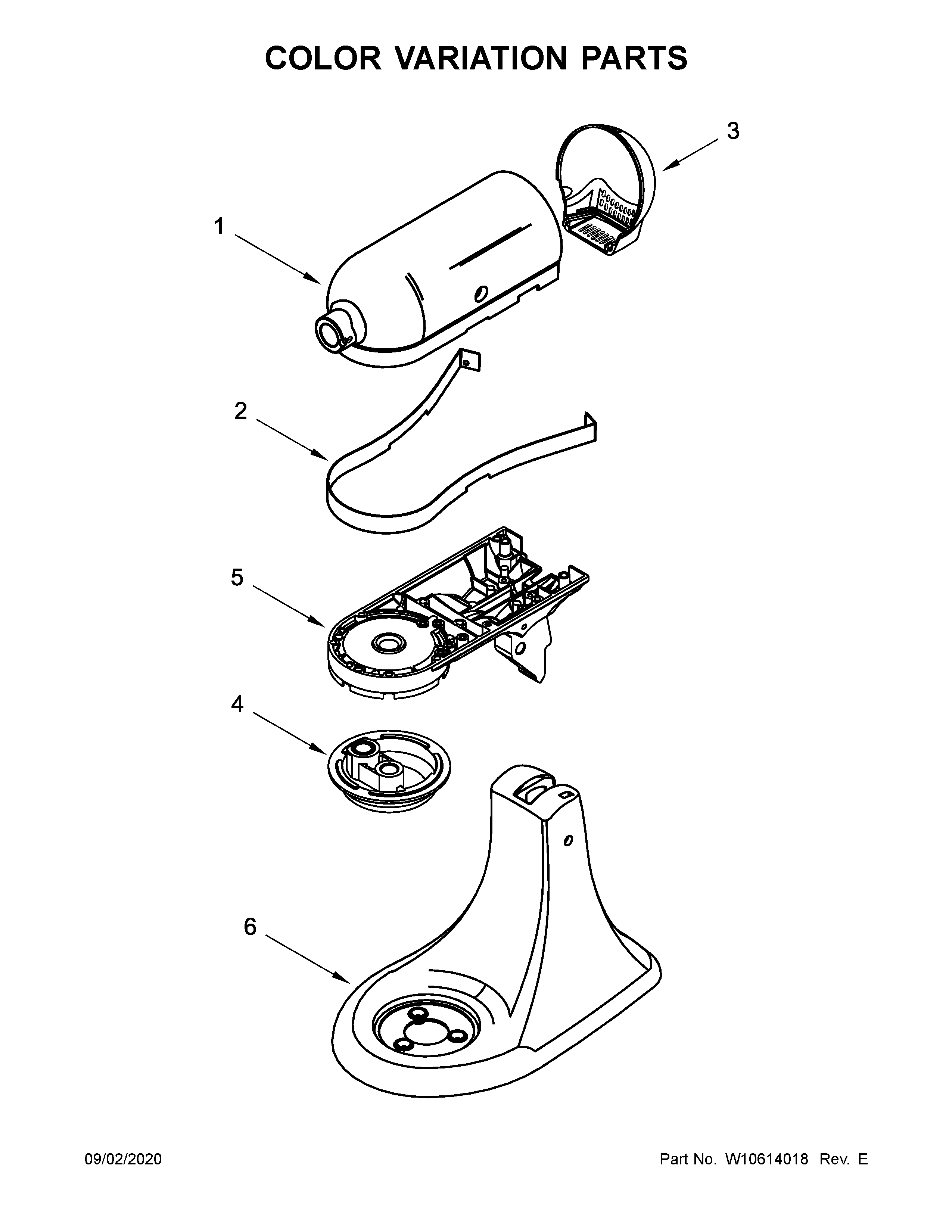 COLOR VARIATION PARTS

3

1

2

5

4

6

09/02/2020

Part No. W10614018 Rev. E