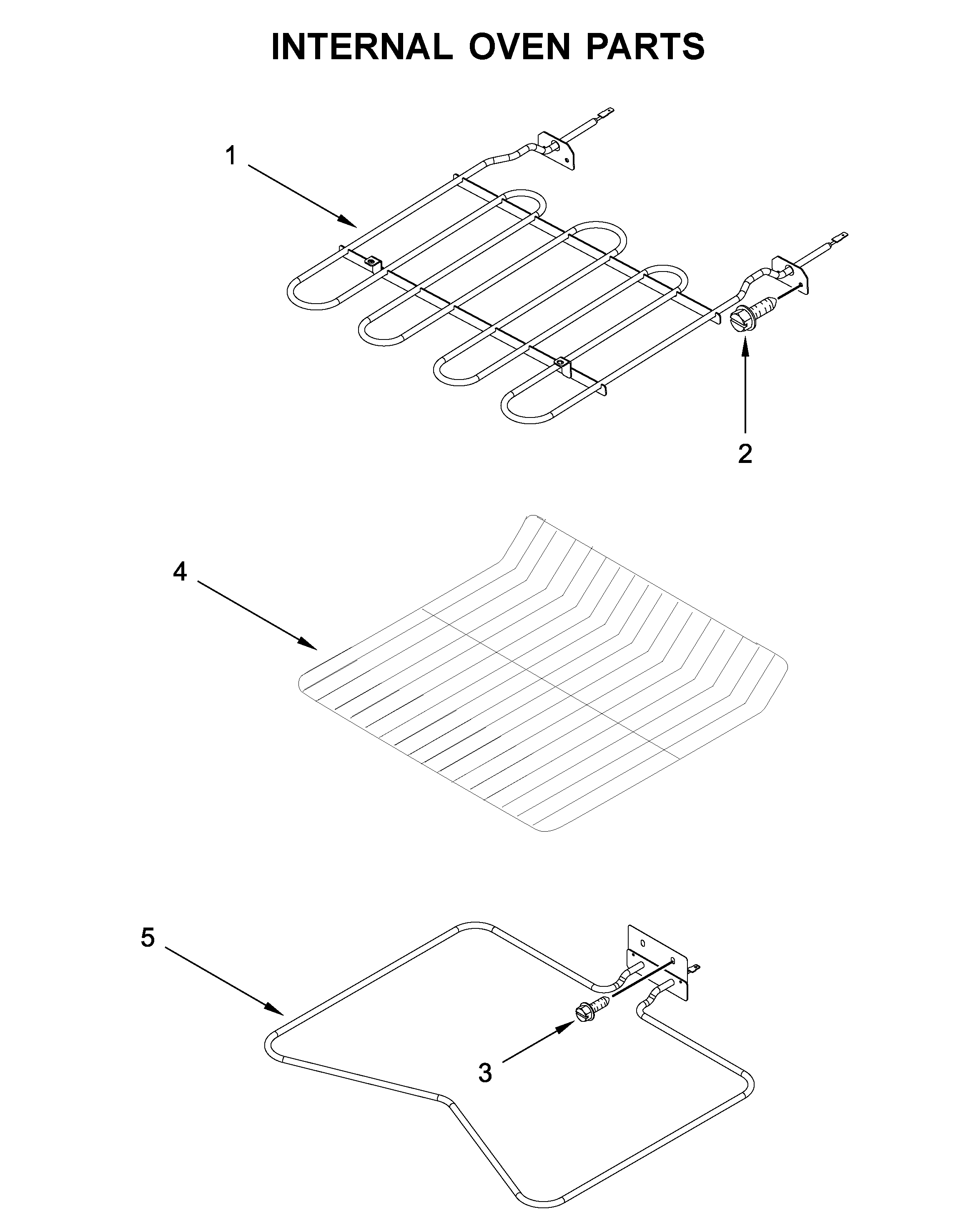 INTERNAL OVEN PARTS

1

2

4

5

3