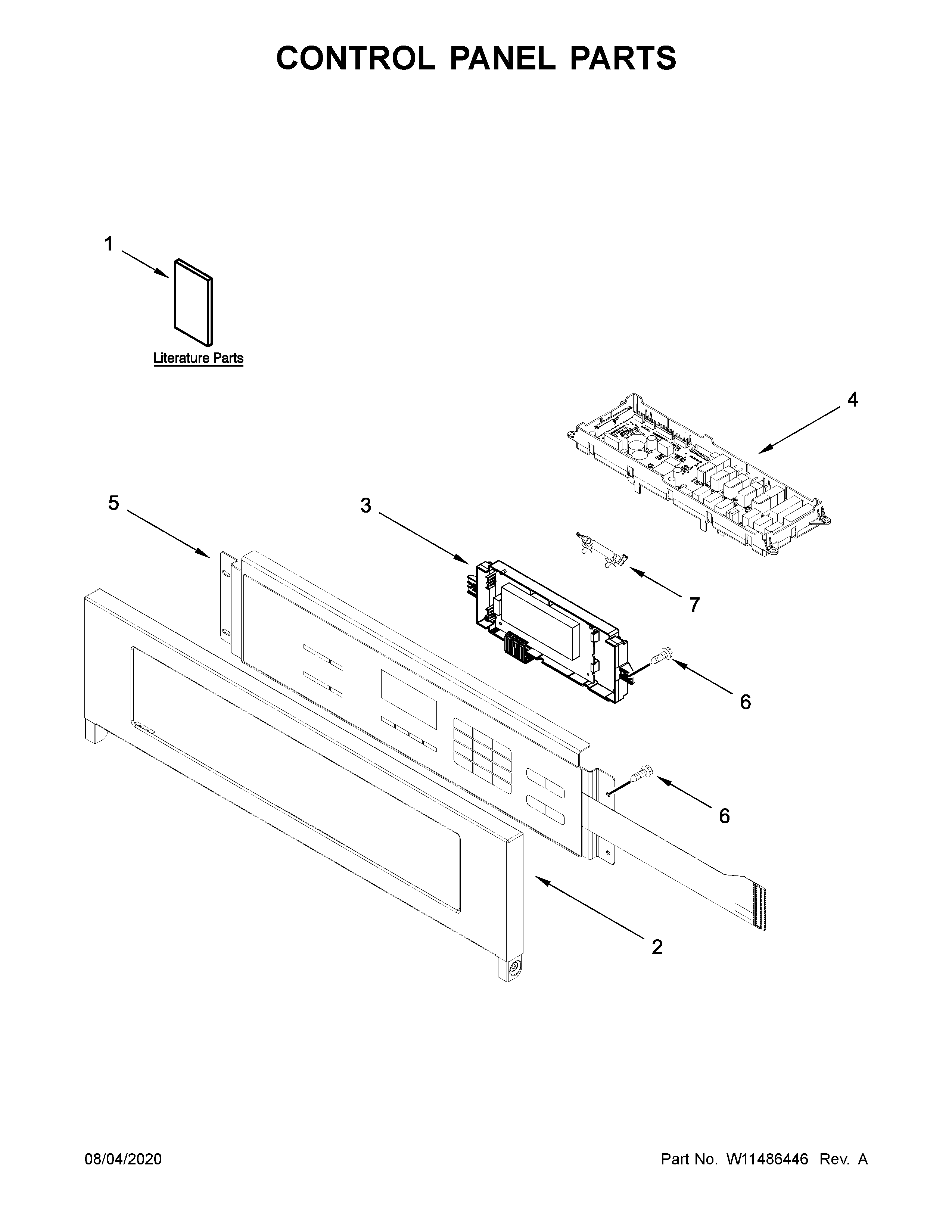 CONTROL PANEL PARTS

1

Literature Parts

4

5

3

7

6

6

2

08/04/2020

Part No. W11486446 Rev. A