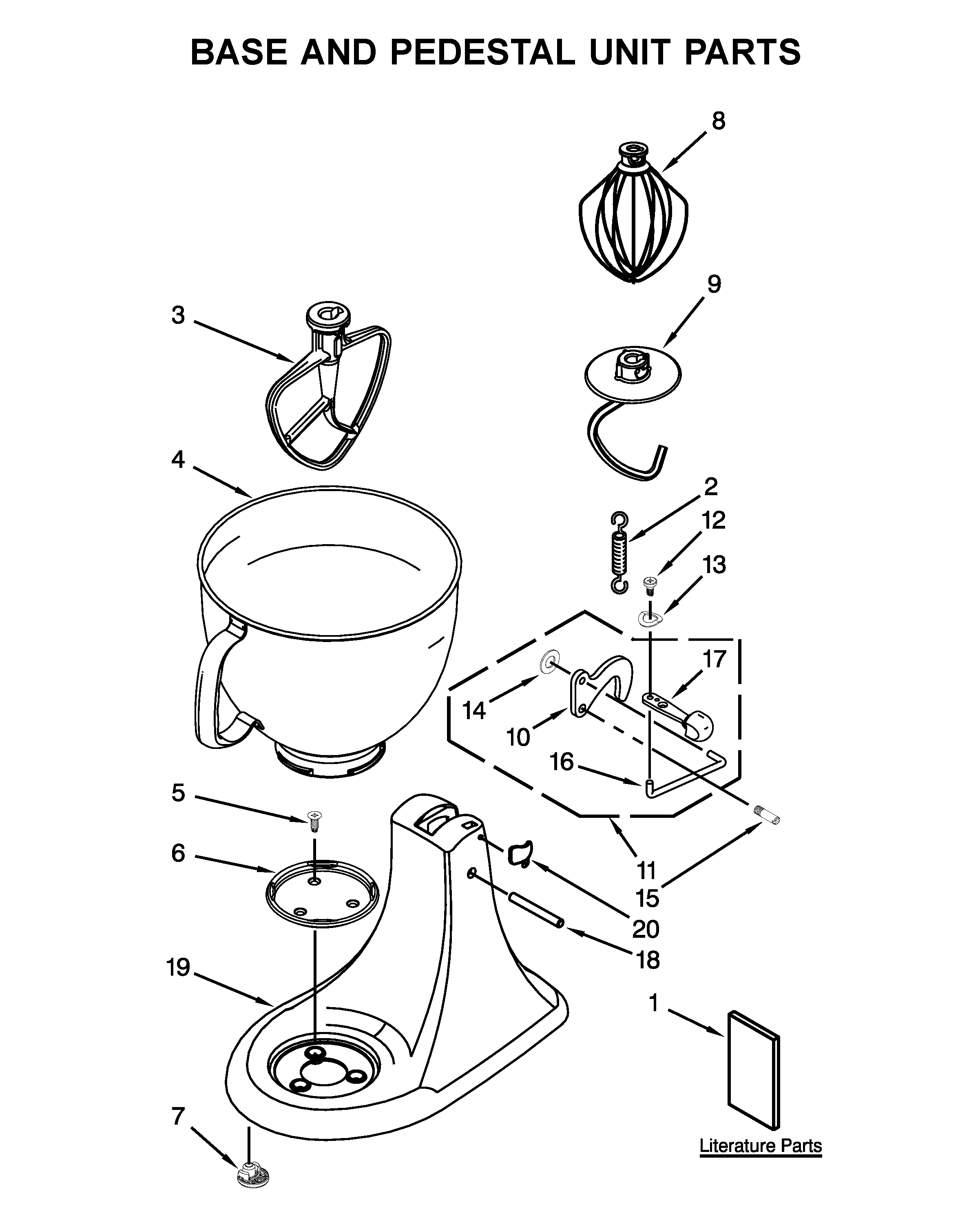 BASE AND PEDESTAL UNIT PARTS

8

9

3

4

2

12

13

17

14

10

16

5

6

11

15

20

18

19

1

7

Literature Parts