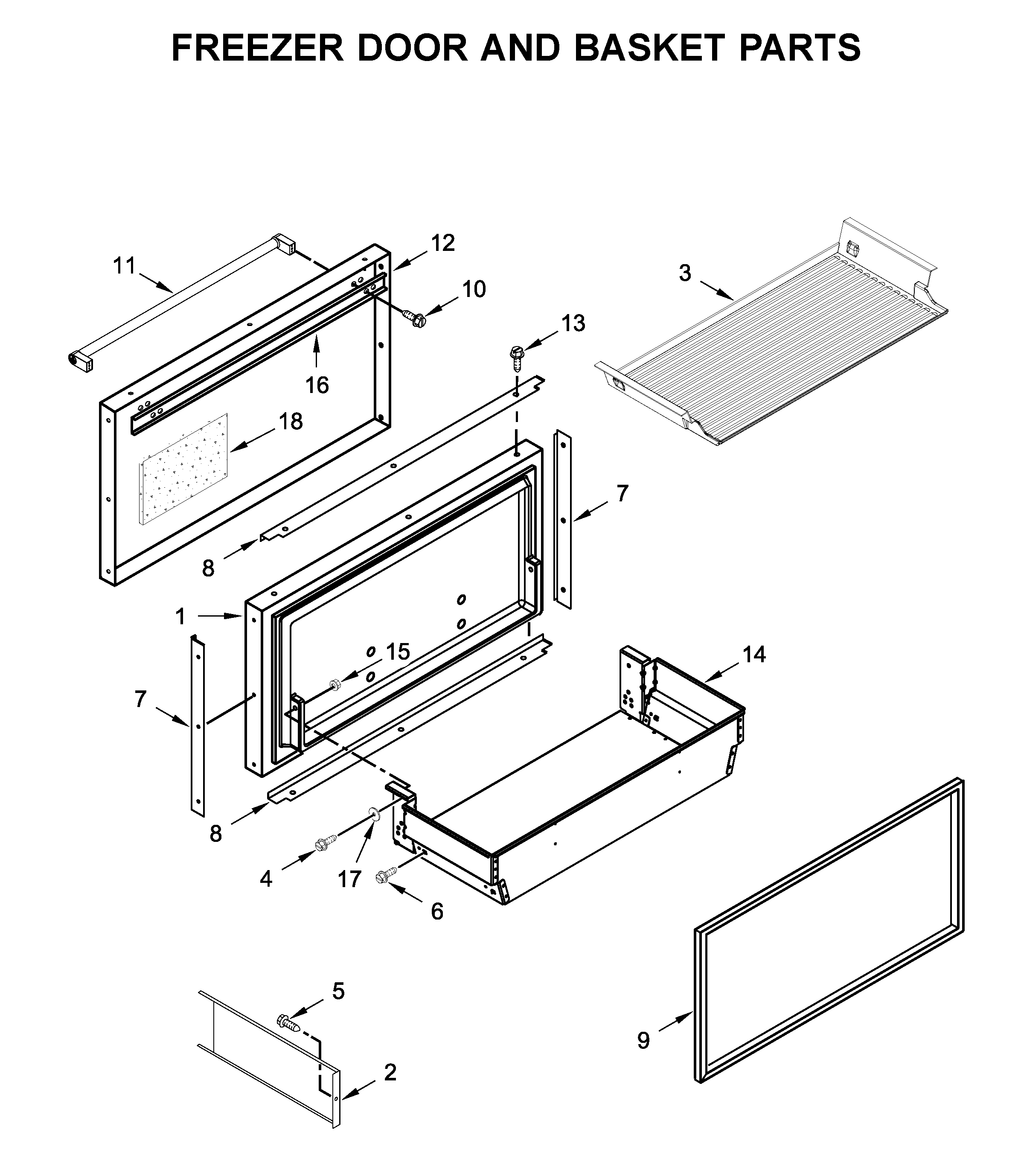 FREEZER DOOR AND BASKET PARTS

11
12
10
3
13
16
18
7
8
1
15
14
7
8
4
17
6
5
2
9