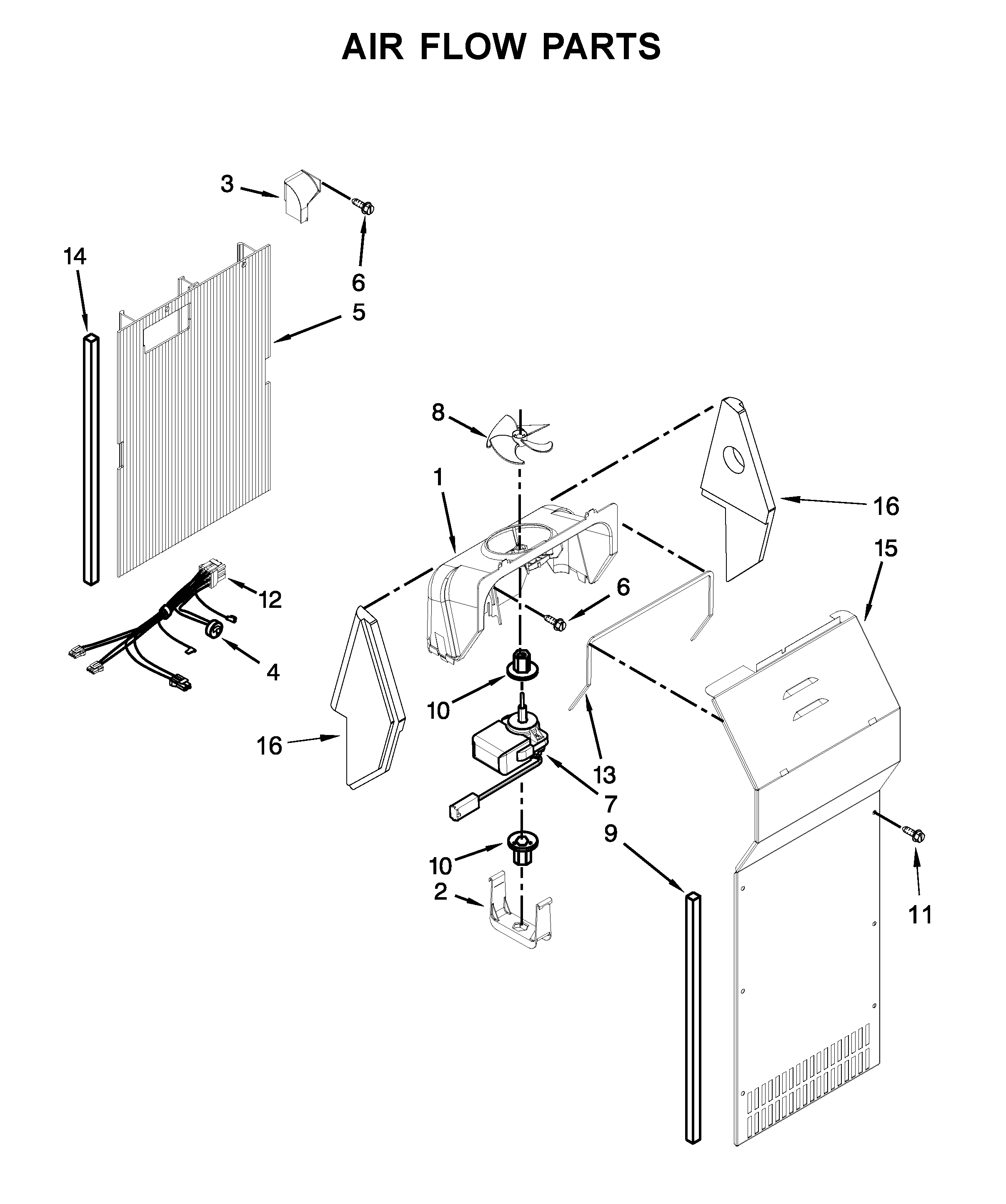 AIR FLOW PARTS

3
6
14
5
8
1
16
15
12
6
4
10
16
13
7
9
10
2
11