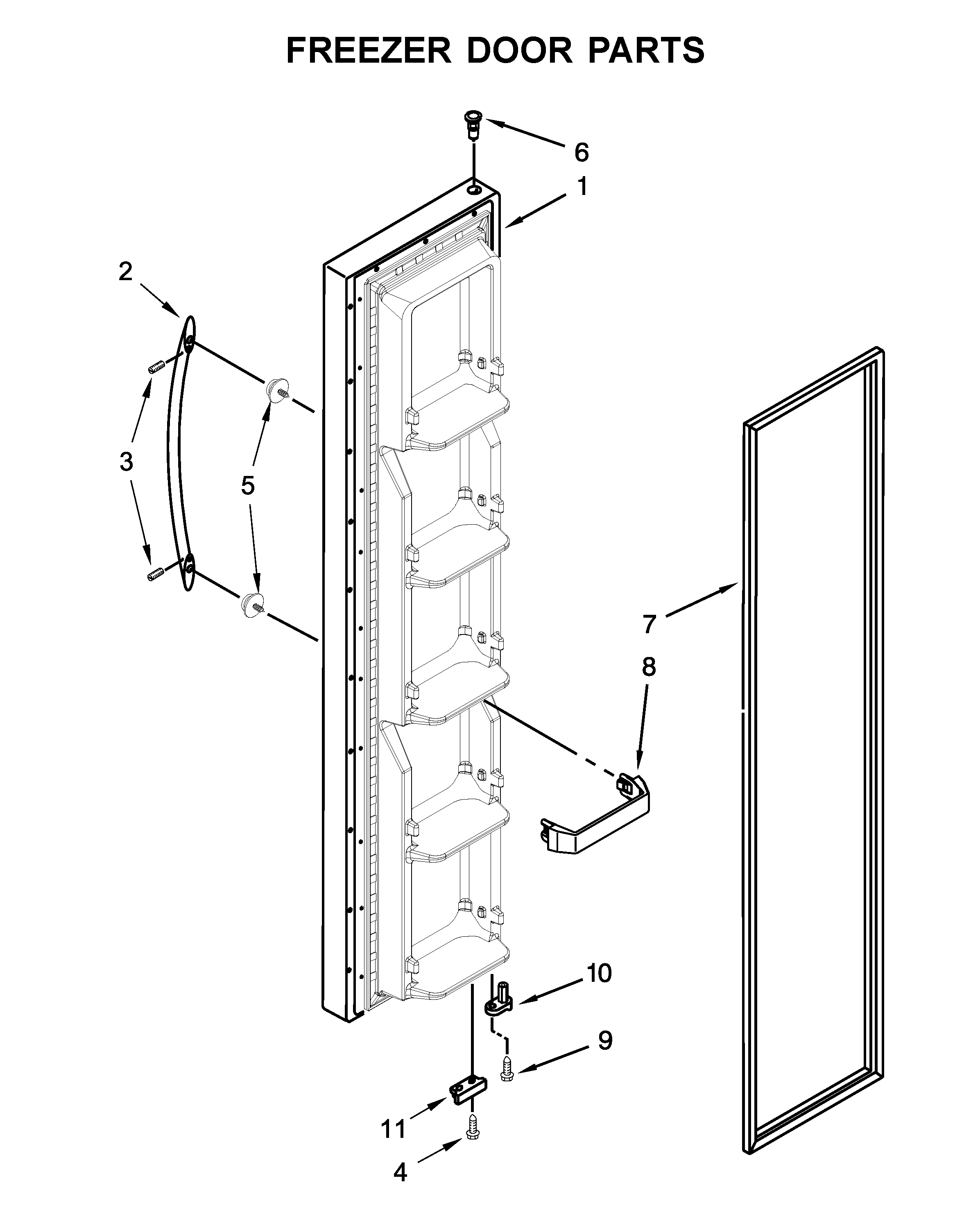 FREEZER DOOR PARTS

6
1
2
3
5
7
8
10
9
11
4