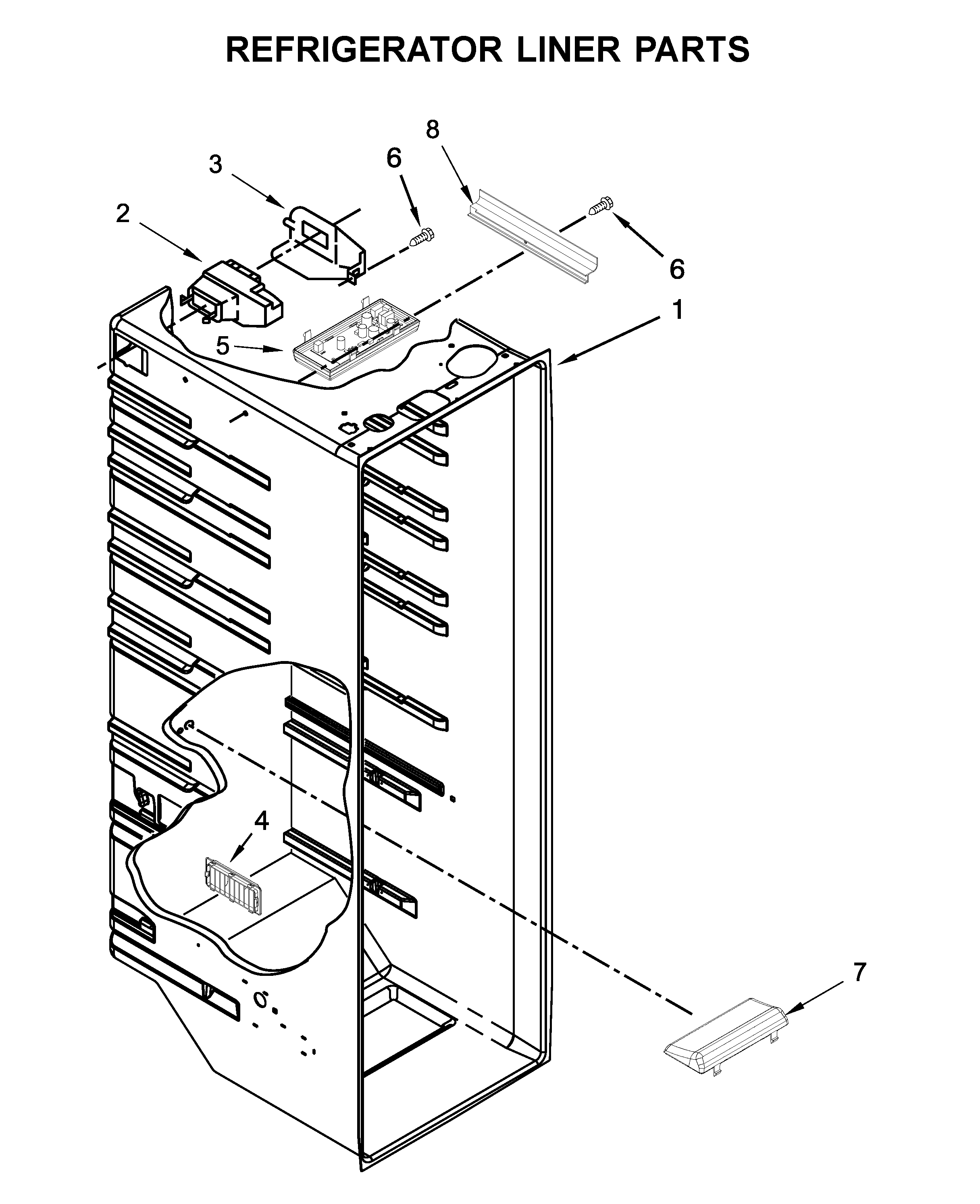 REFRIGERATOR LINER PARTS

8
3
6
2
6
1
5
4
7