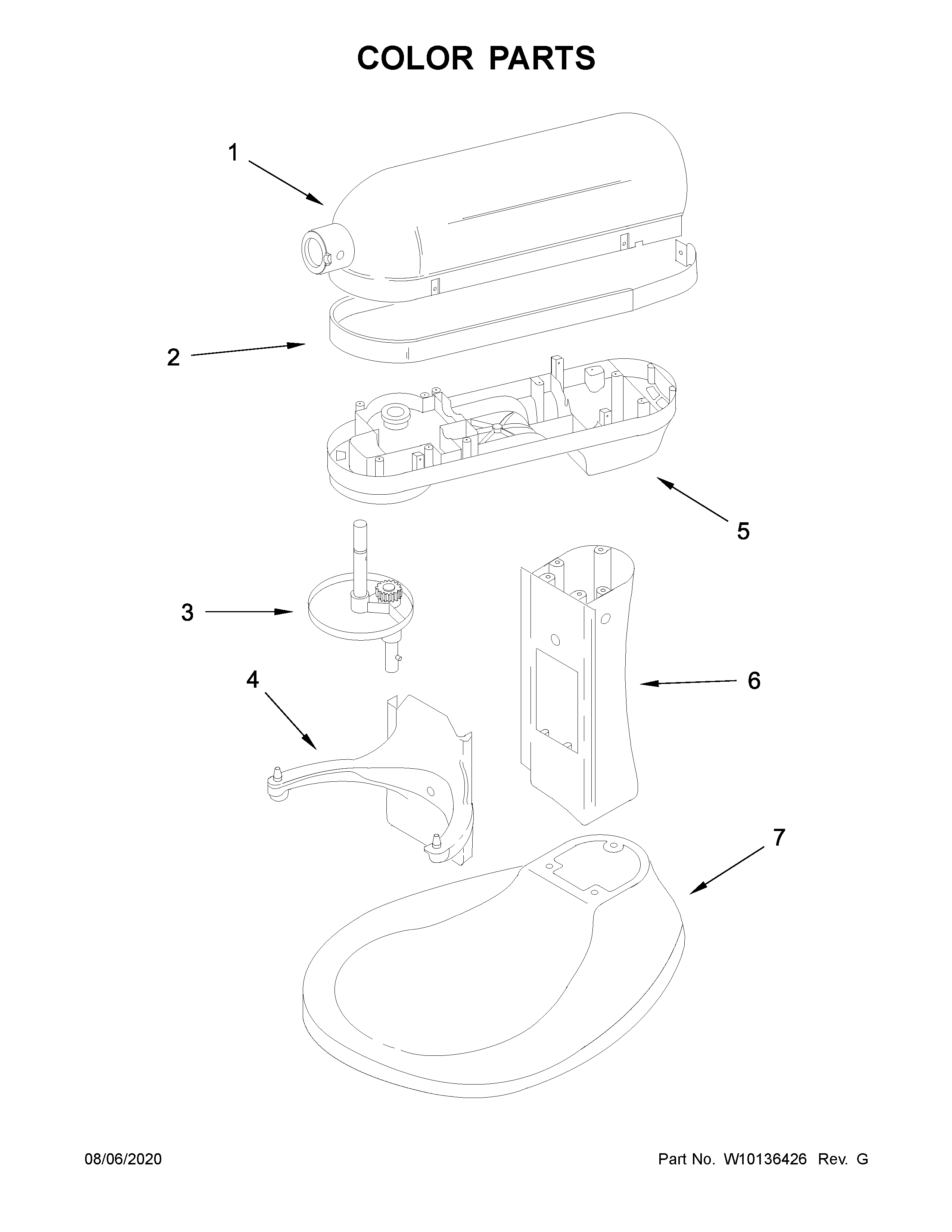 COLOR PARTS

1

2

5

3

6

4

7

08/06/2020

Part No. W10136426 Rev. G