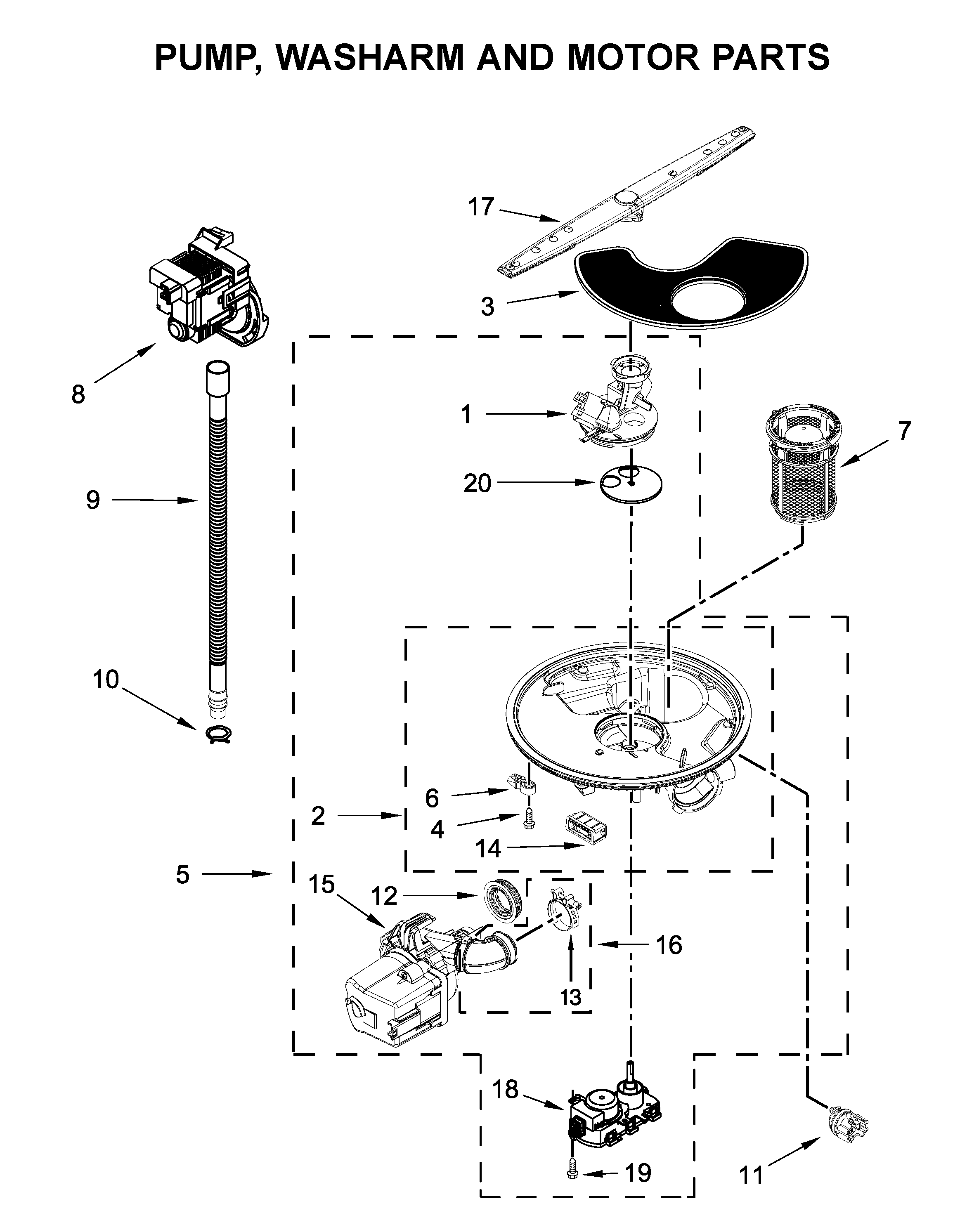 PUMP, WASHARM AND MOTOR PARTS

17
3
8
1
7
20
9
10
6
2
4
14
5
15
12
16
13
18
19
11