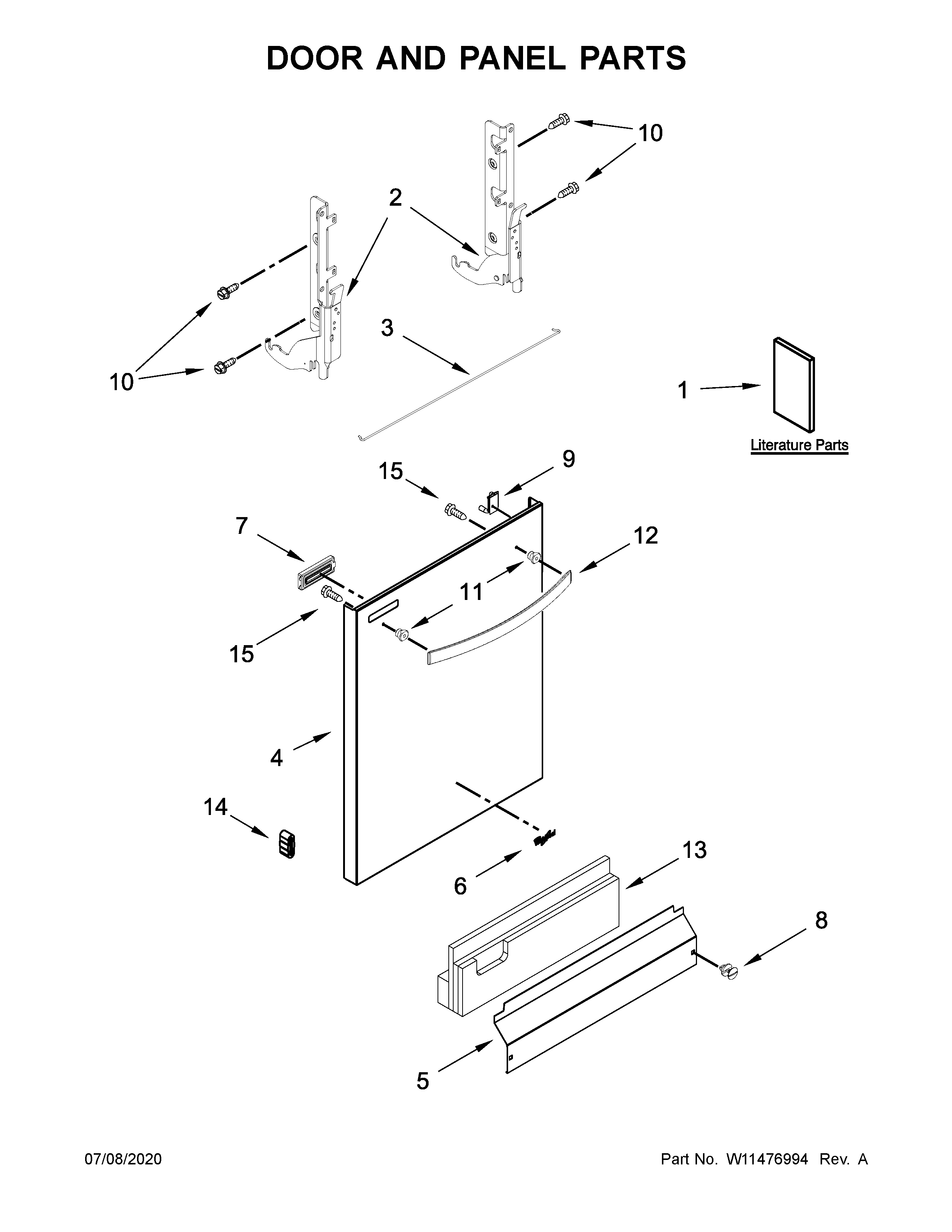 DOOR AND PANEL PARTS

10
2
10
3
1
Literature Parts
15
9
7
12
11
15
4
14
6
13
8
5

07/08/2020
Part No. W11476994 Rev. A