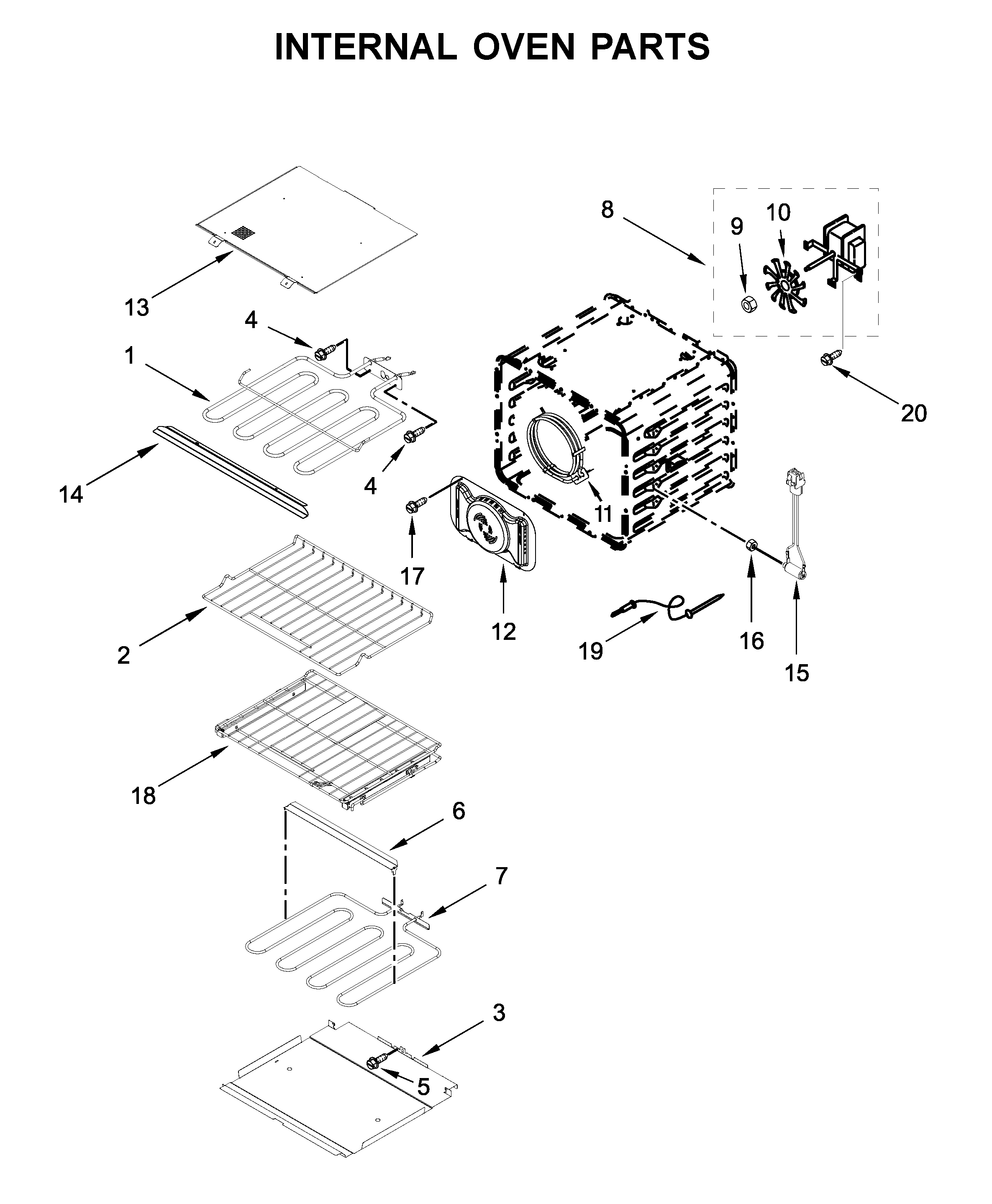 INTERNAL OVEN PARTS

8
9
10
13
4
1
20
14
4
11
17
12
19
16
15
2
18
6
7
3
5