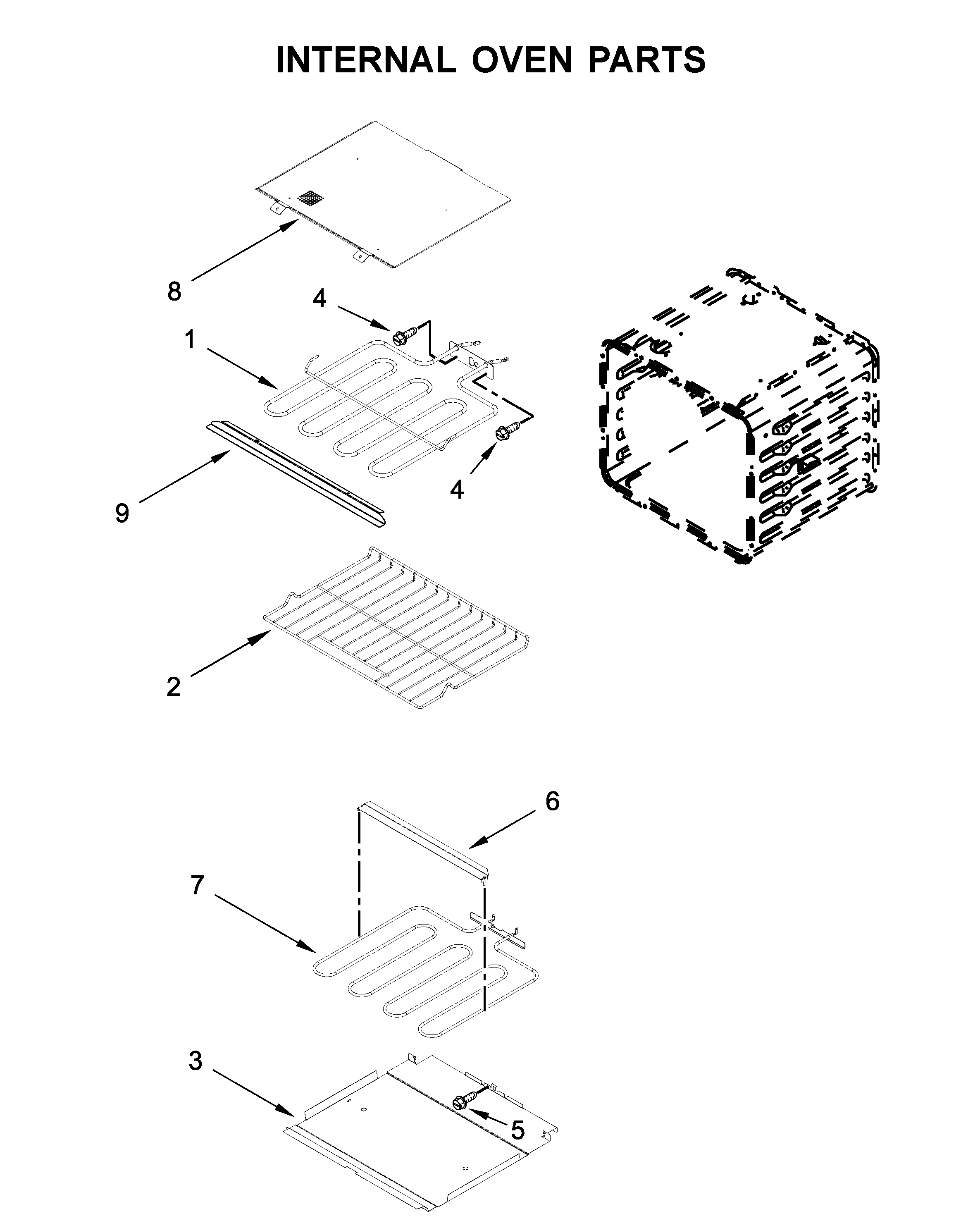 INTERNAL OVEN PARTS

8

4

1

4

9

2

6

7

3

5