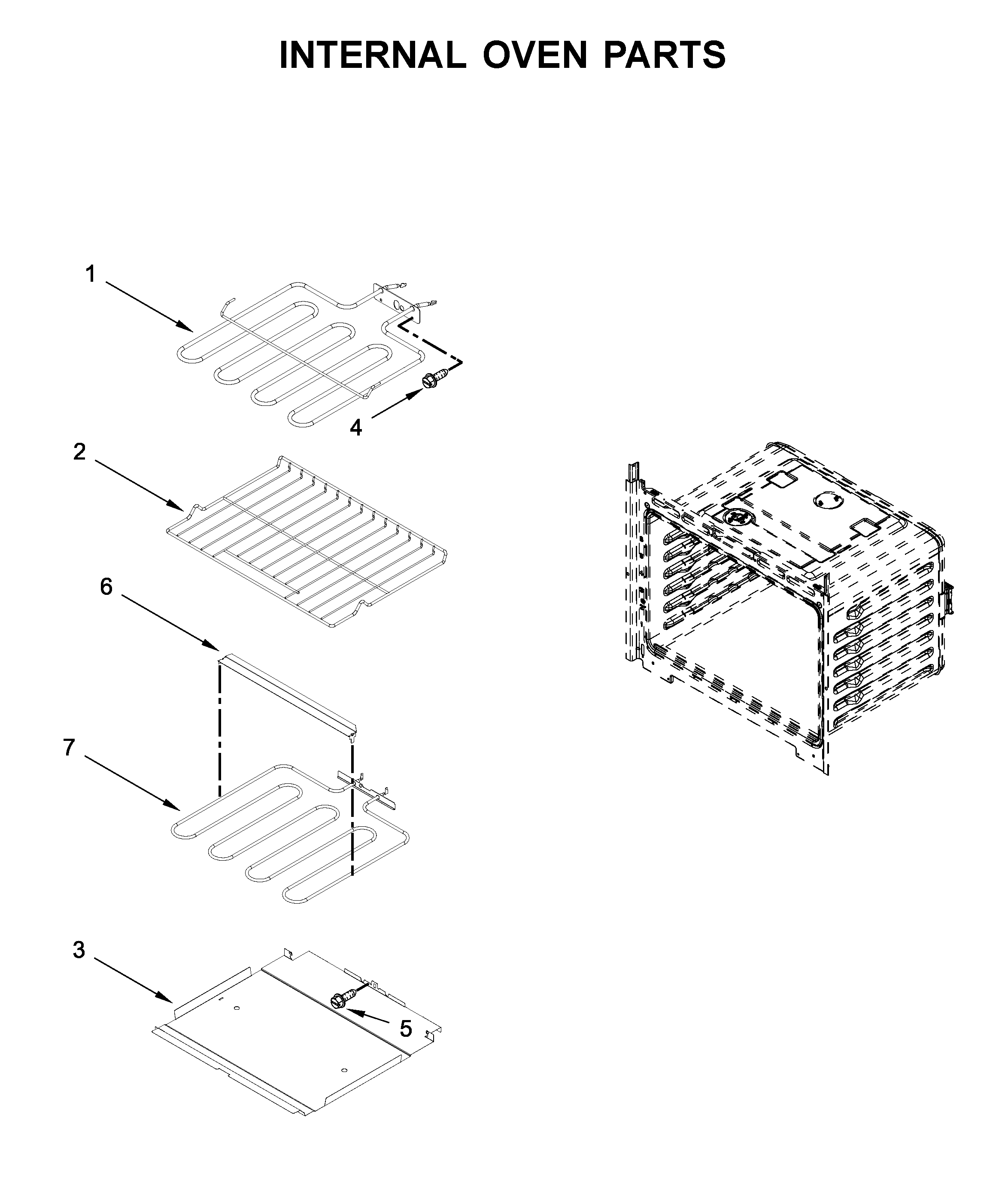 INTERNAL OVEN PARTS

1

4

2

6

7

3

5