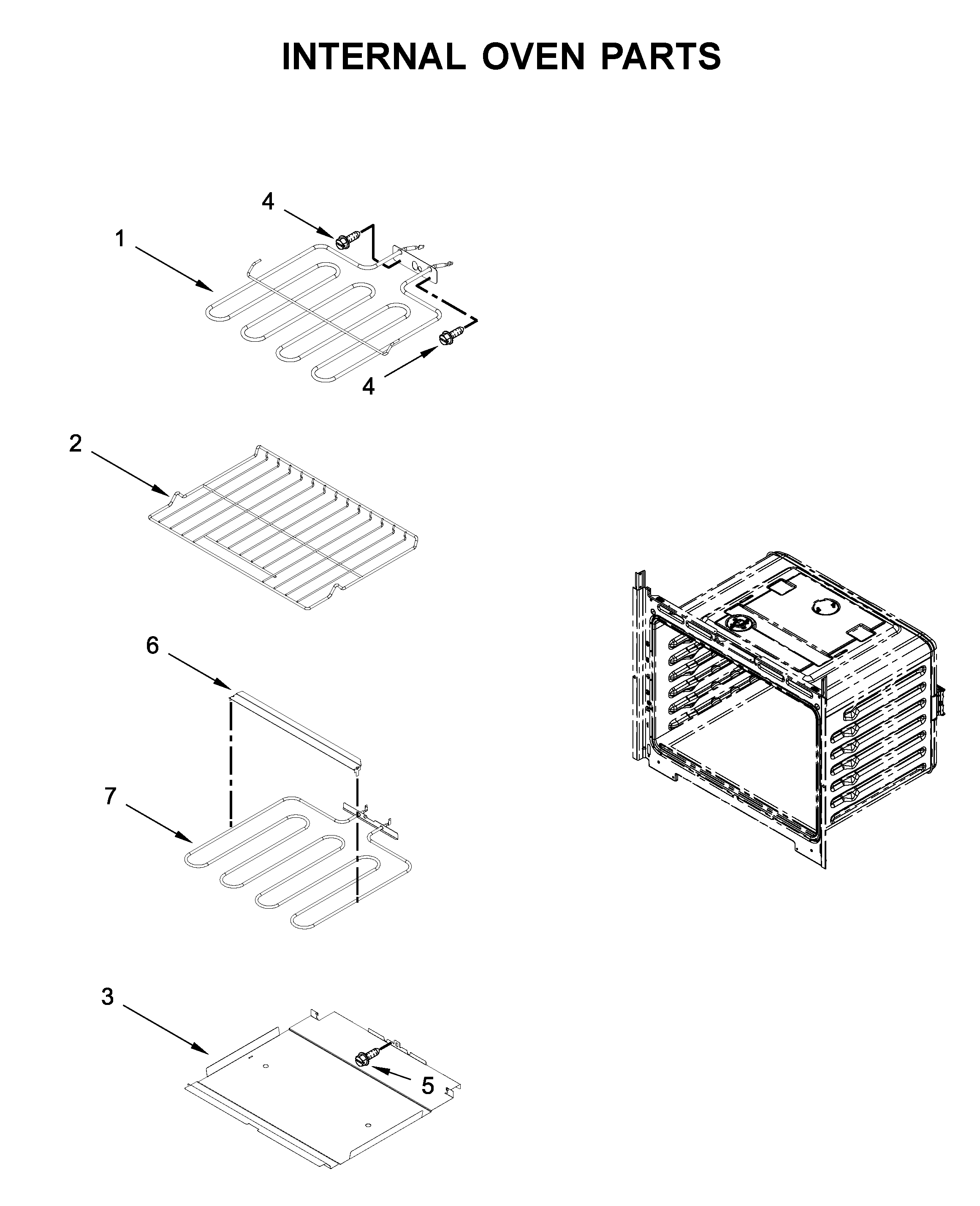 INTERNAL OVEN PARTS

4
1
4
2
6
7
3
5