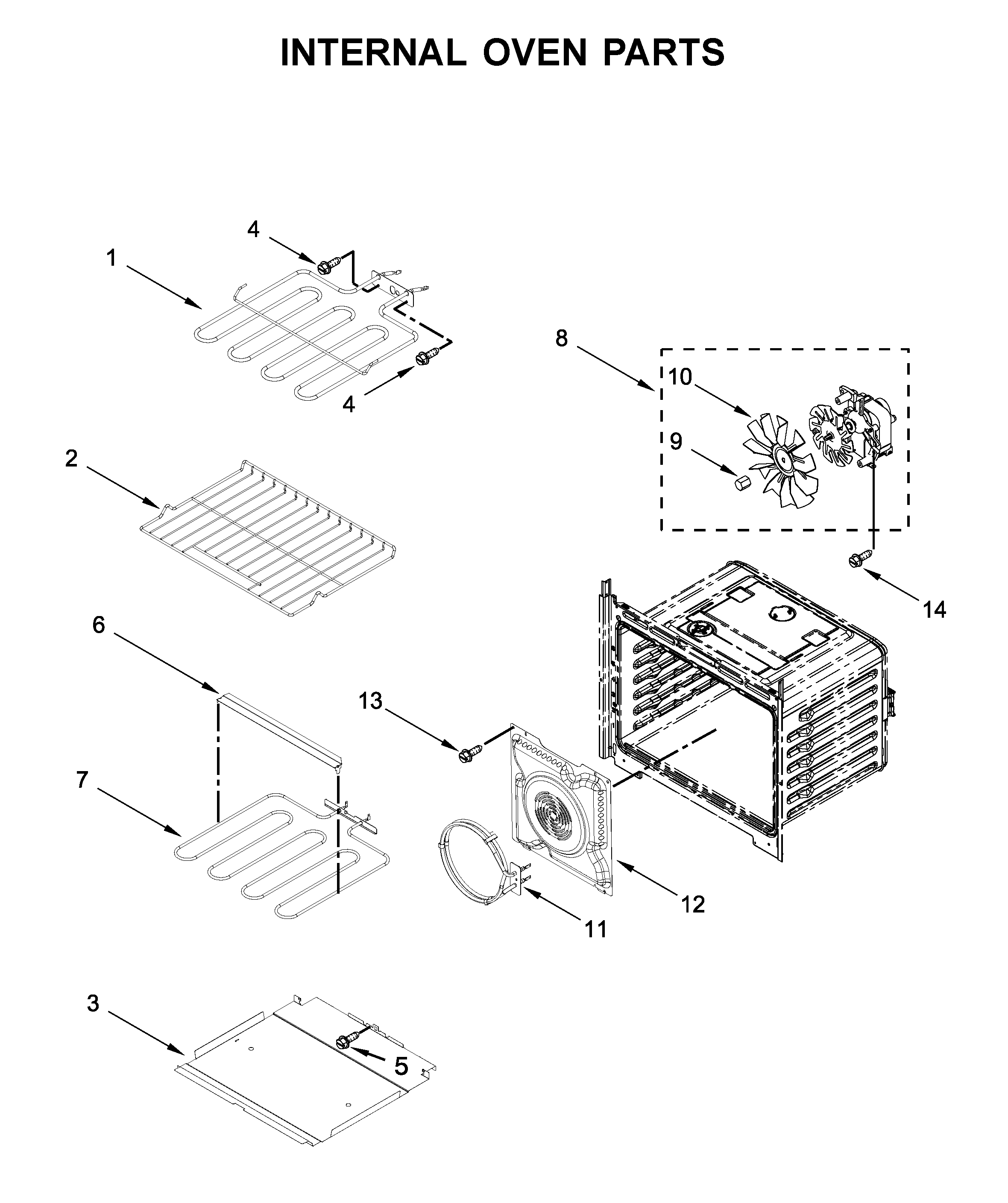 INTERNAL OVEN PARTS

4
1
4
8
10
9
2
14
6
13
7
12
11
3
5