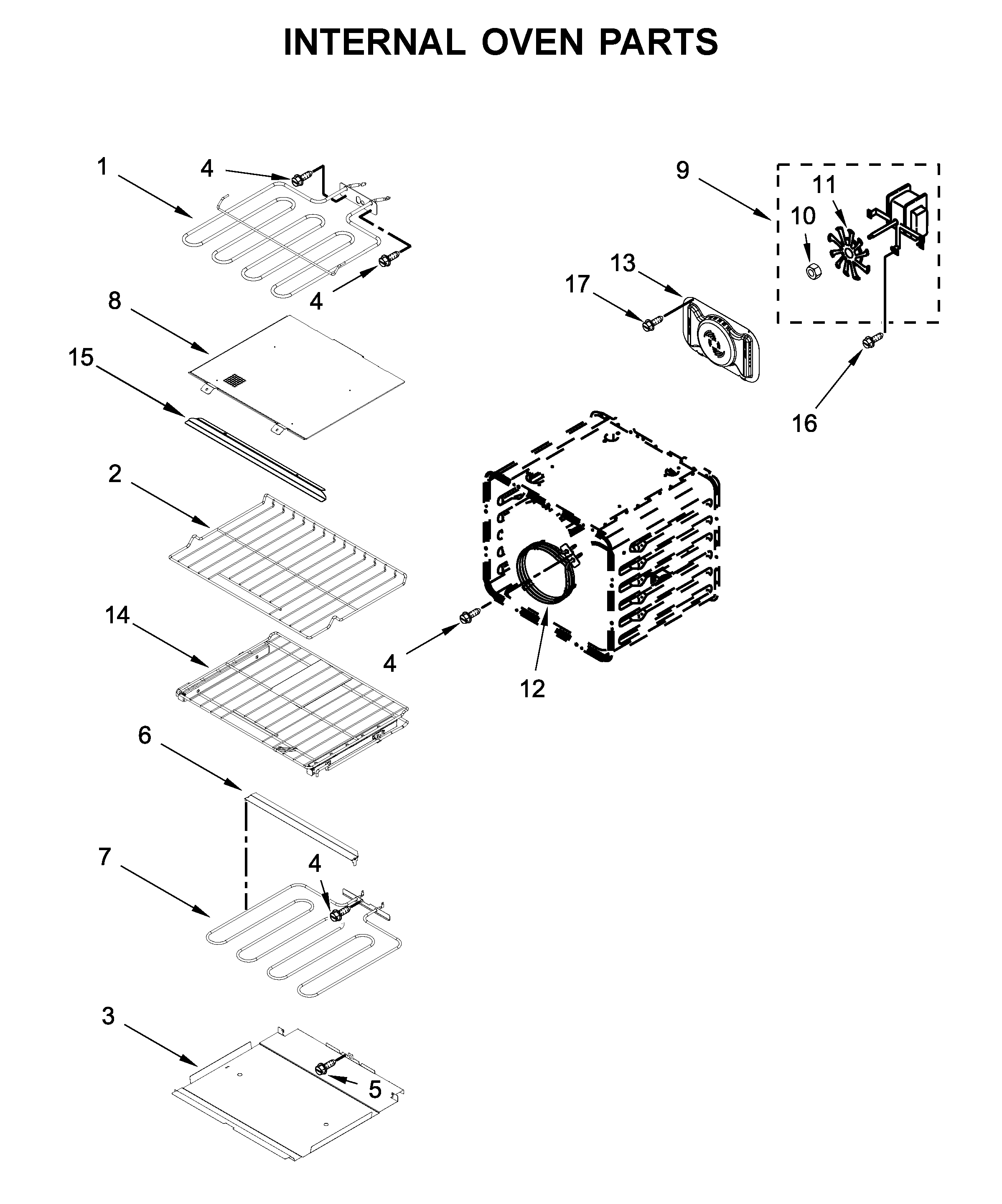 INTERNAL OVEN PARTS

1
4
4
8
15
2
14
6
7
4
3
5
9
11
10
13
17
16
4
12