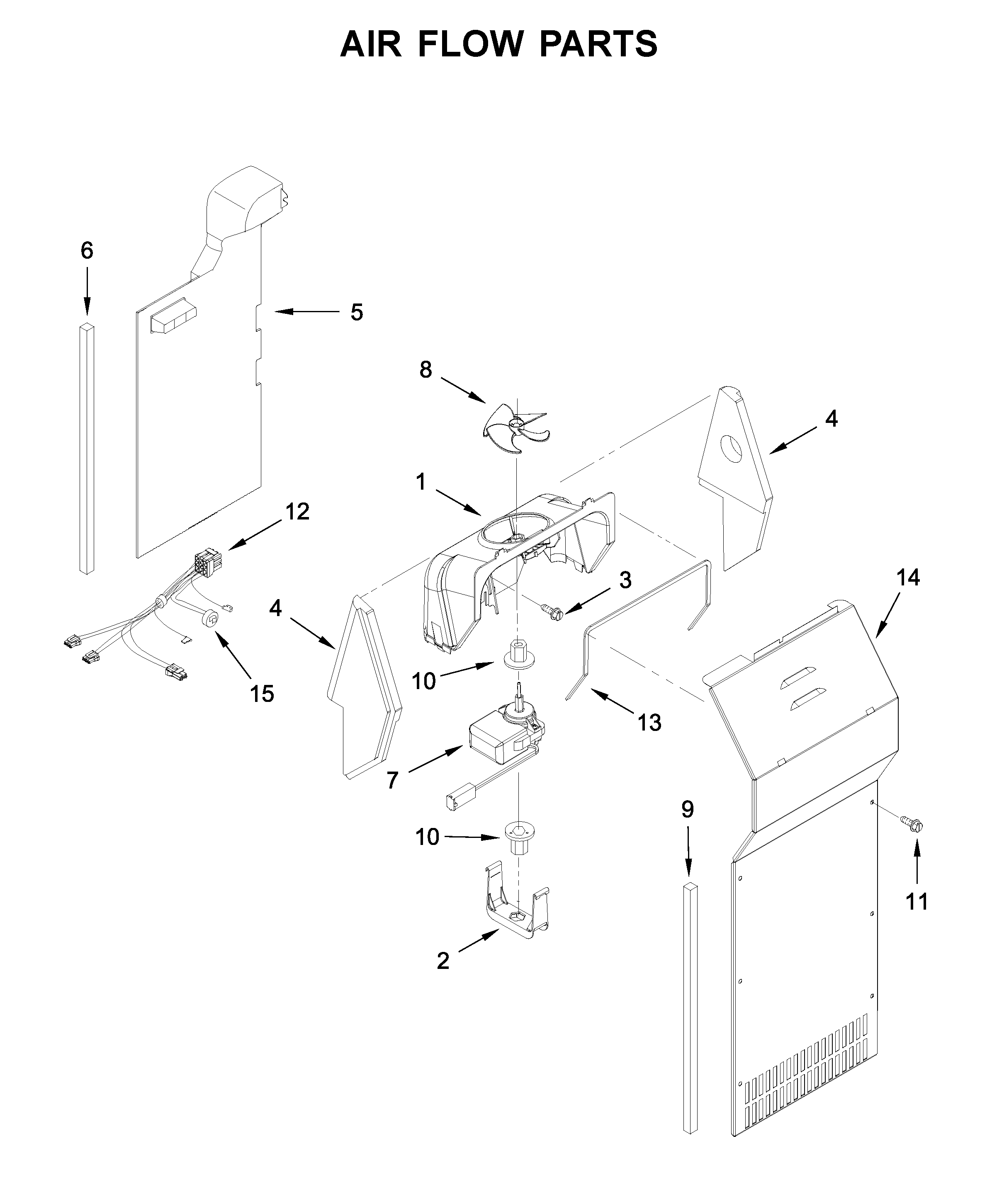 AIR FLOW PARTS

6
5
8
4
1
12
3
14
4
15
10
13
7
9
10
11
2