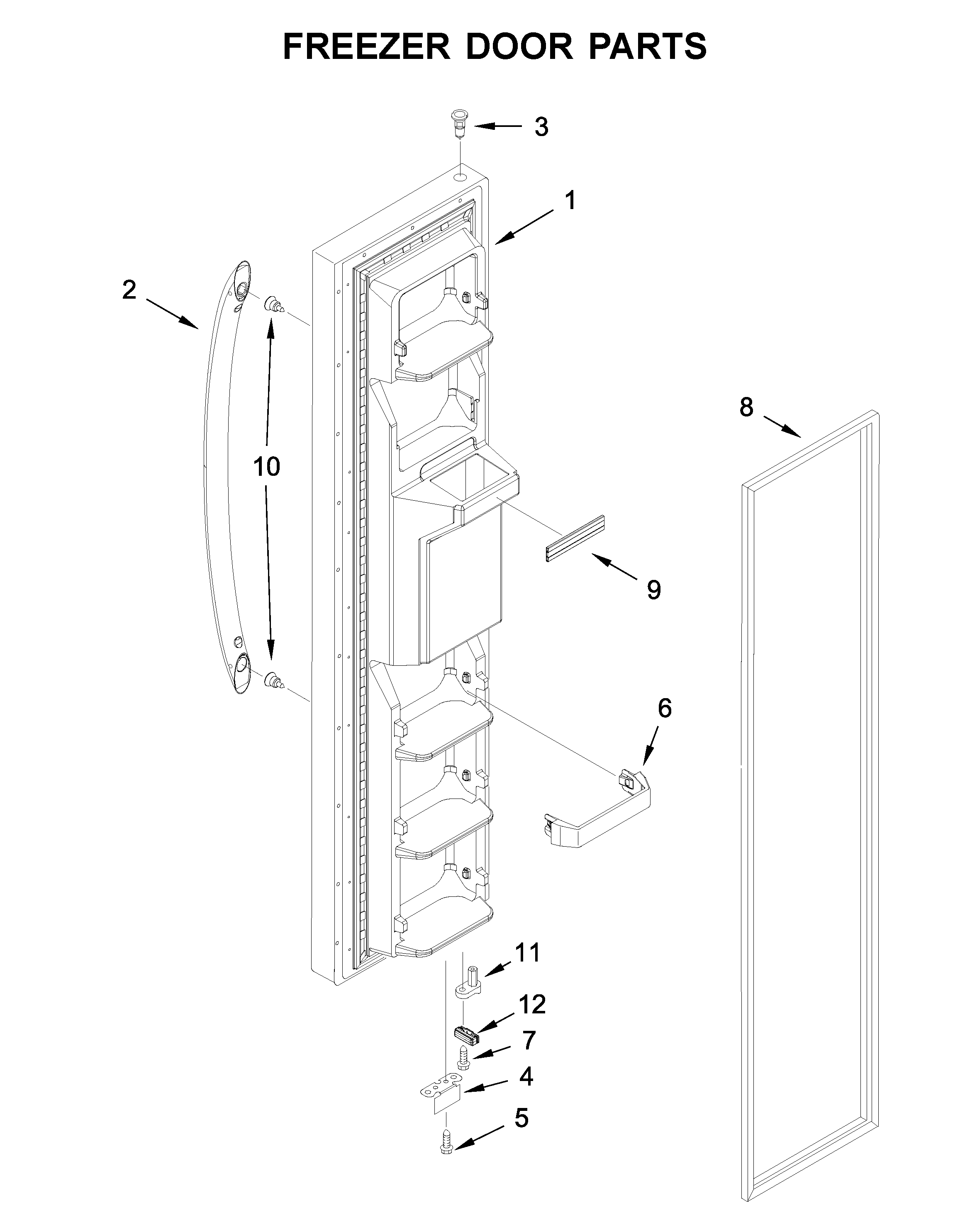 FREEZER DOOR PARTS

3

1

2

10

8

9

6

11

12

7

4

5