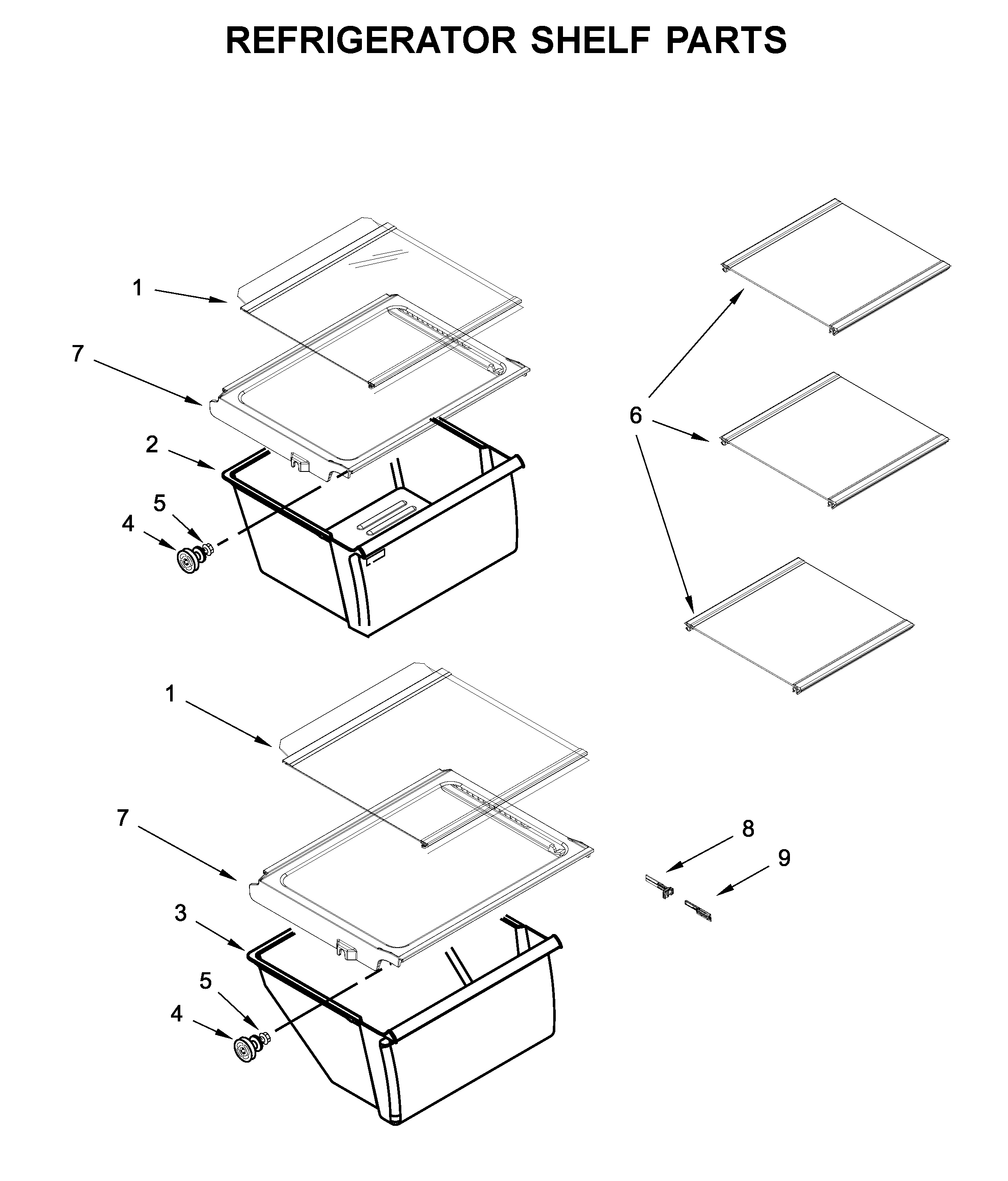 REFRIGERATOR SHELF PARTS

1

7

2

5

4

6

1

7

8

9

3

5

4