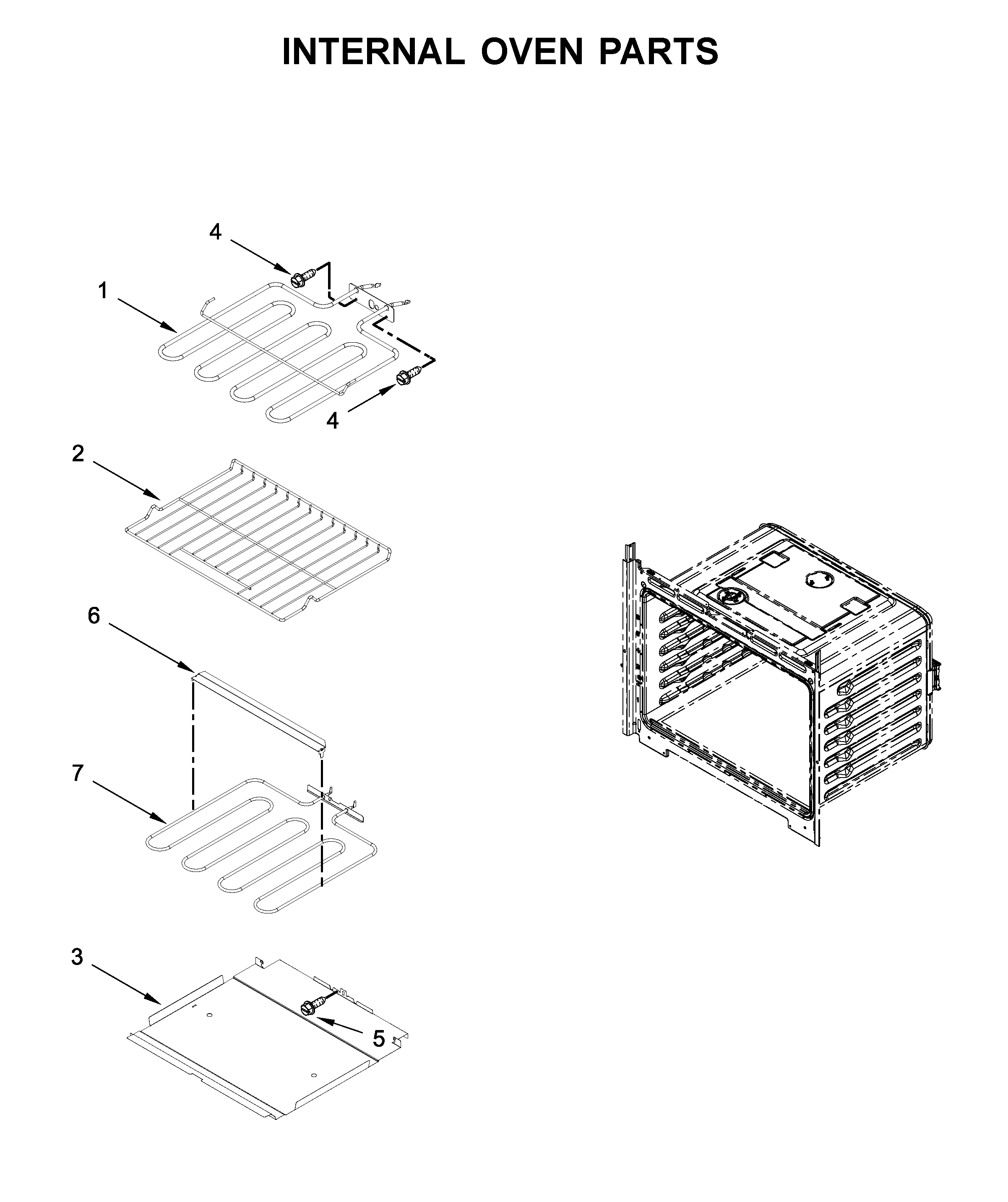 INTERNAL OVEN PARTS

4

1

4

2

6

7

3

5