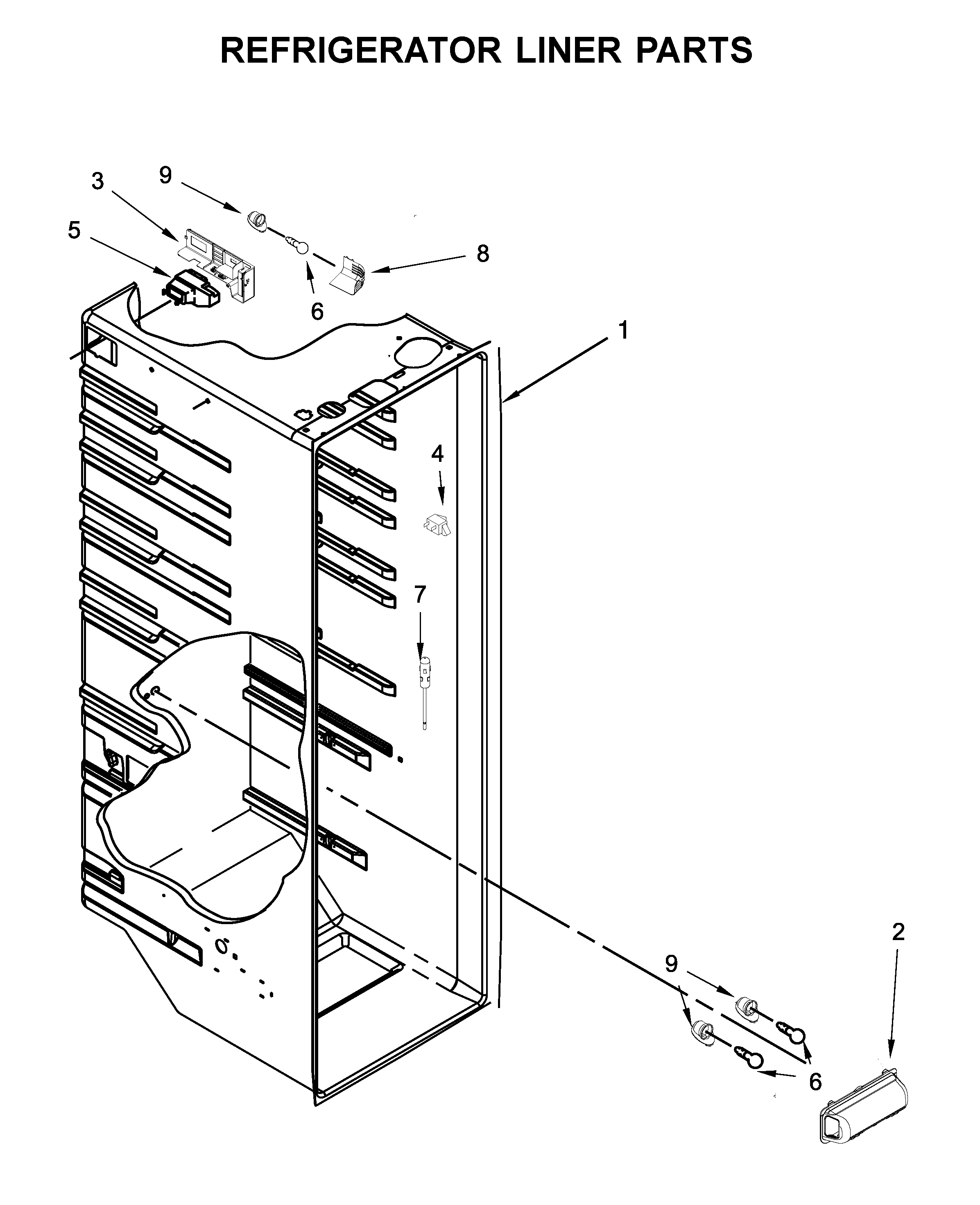 REFRIGERATOR LINER PARTS

3
9
5
8
6
1
4
7
2
9
6