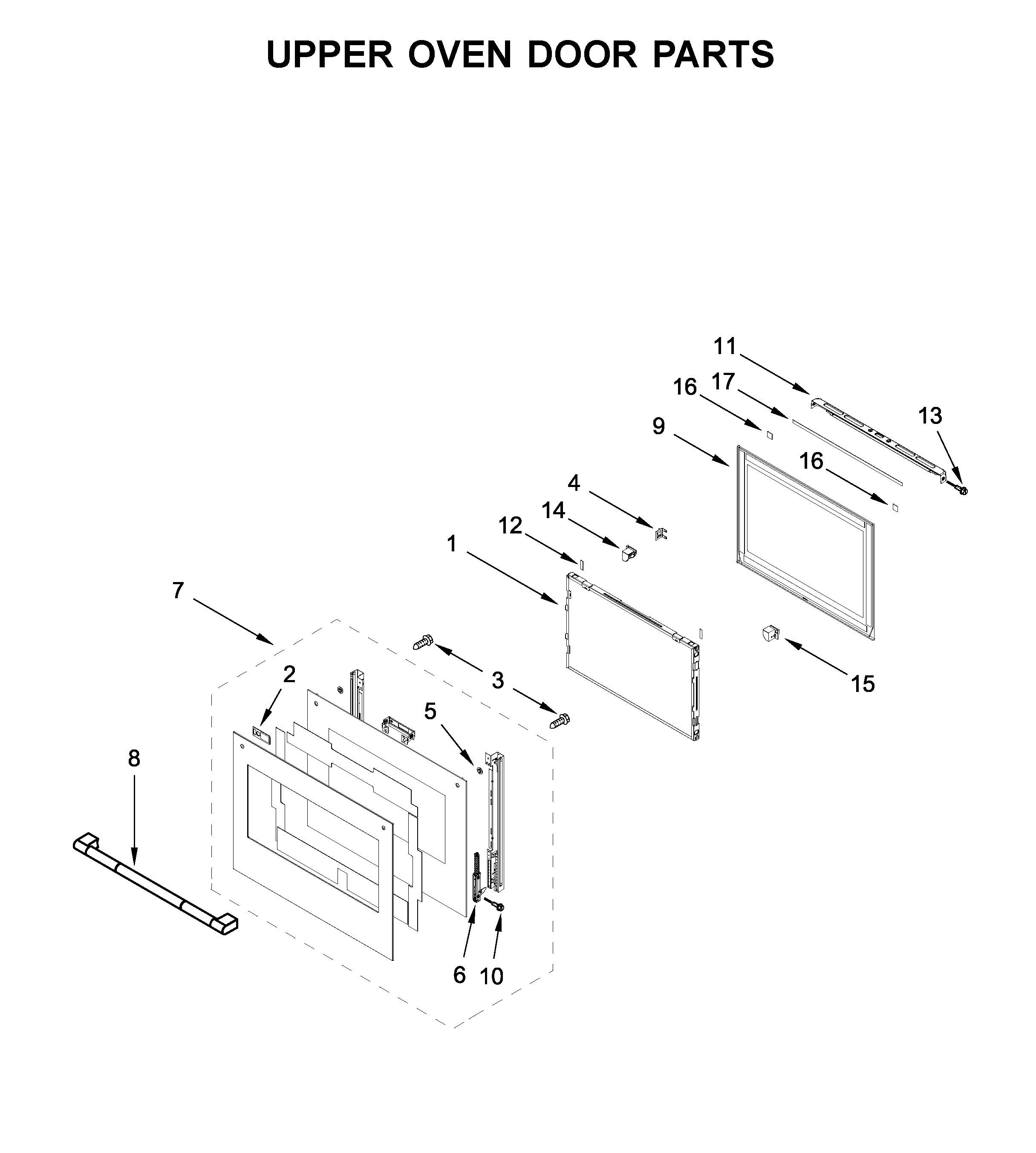 UPPER OVEN DOOR PARTS

11
16
17
13
9
16
4
14
12
1
7
3
15
2
5
8
6
10