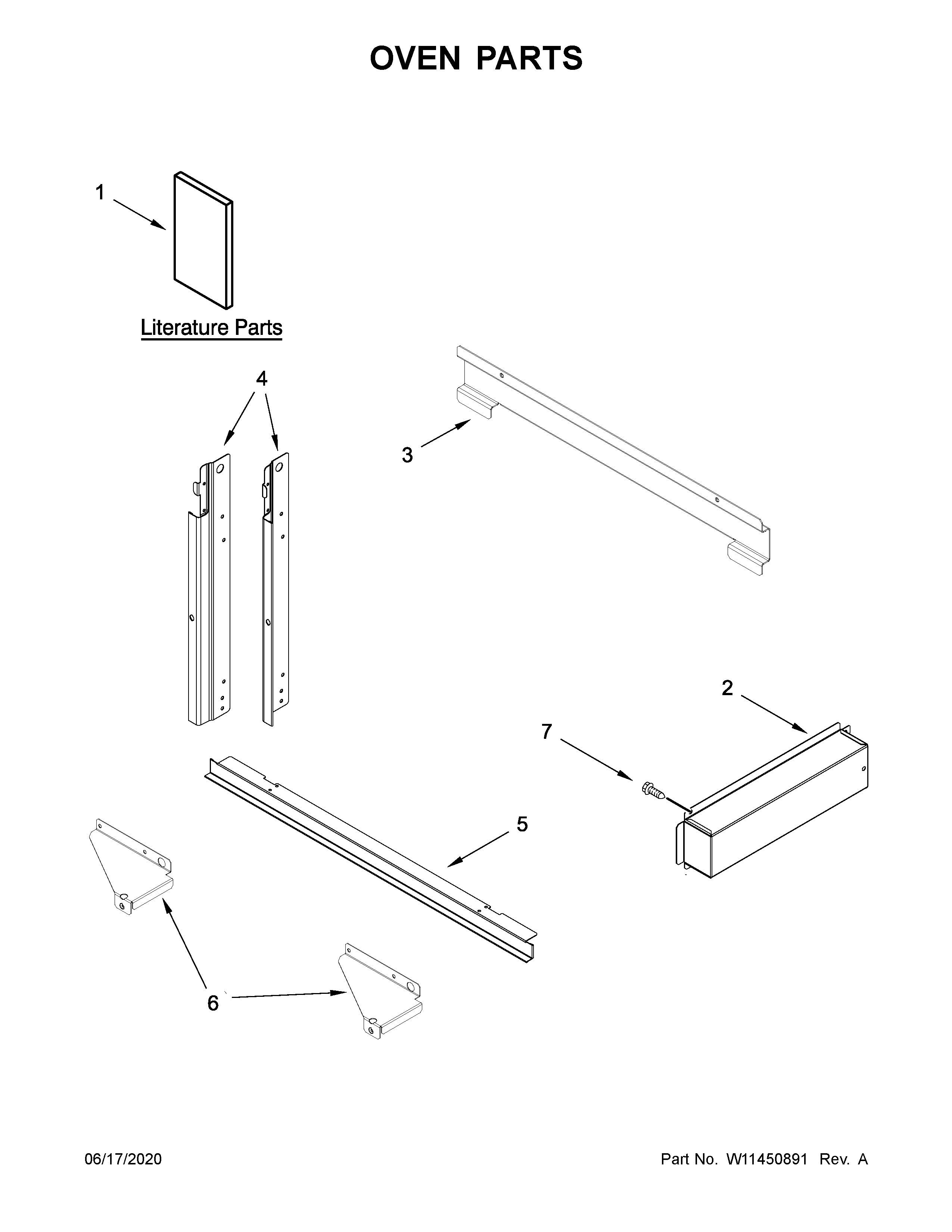 OVEN PARTS

1

Literature Parts

4

3

2

7

5

6

06/17/2020

Part No. W11450891 Rev. A