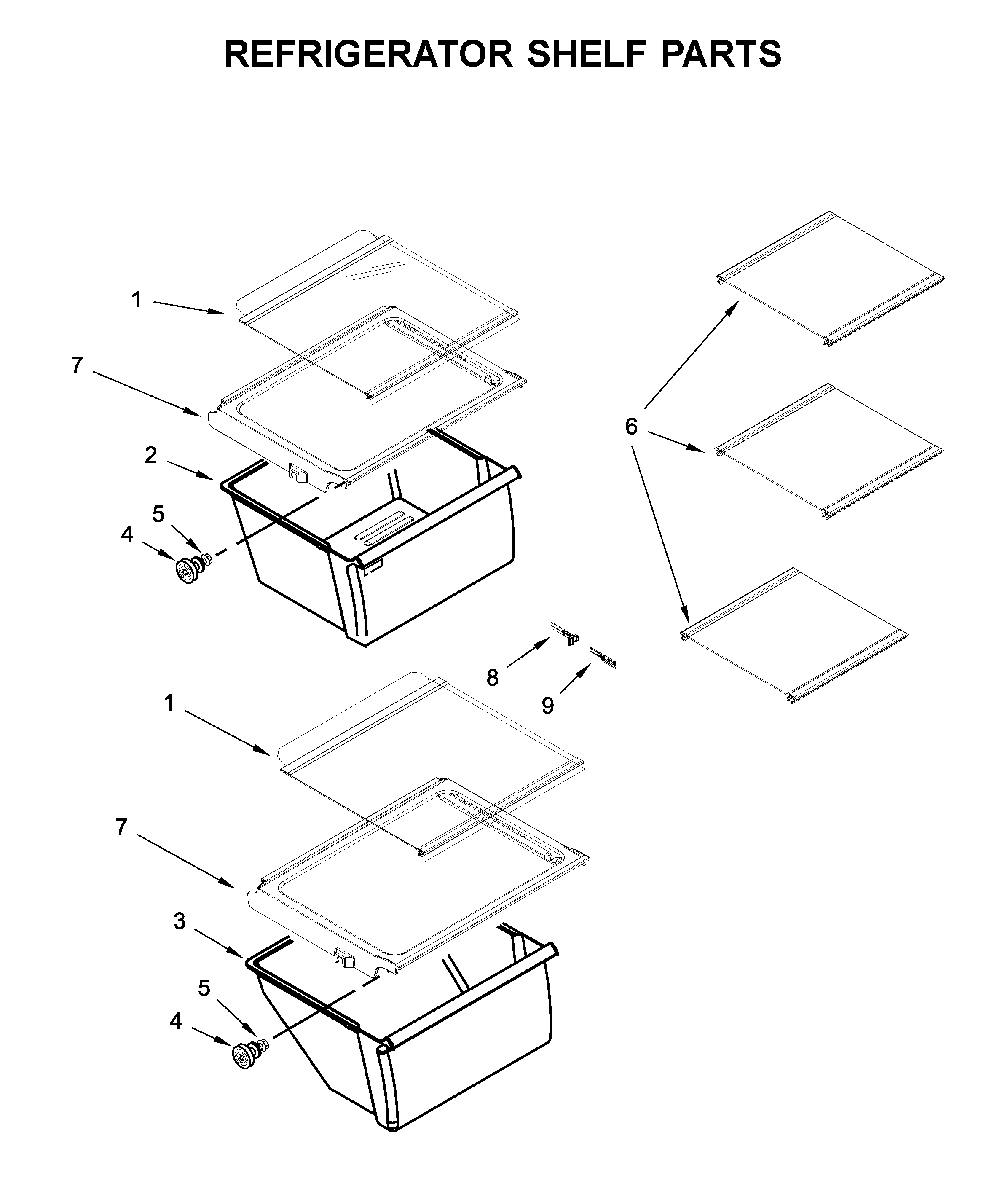 REFRIGERATOR SHELF PARTS

1
7
2
5
4
6
8
9
1
7
3
5
4