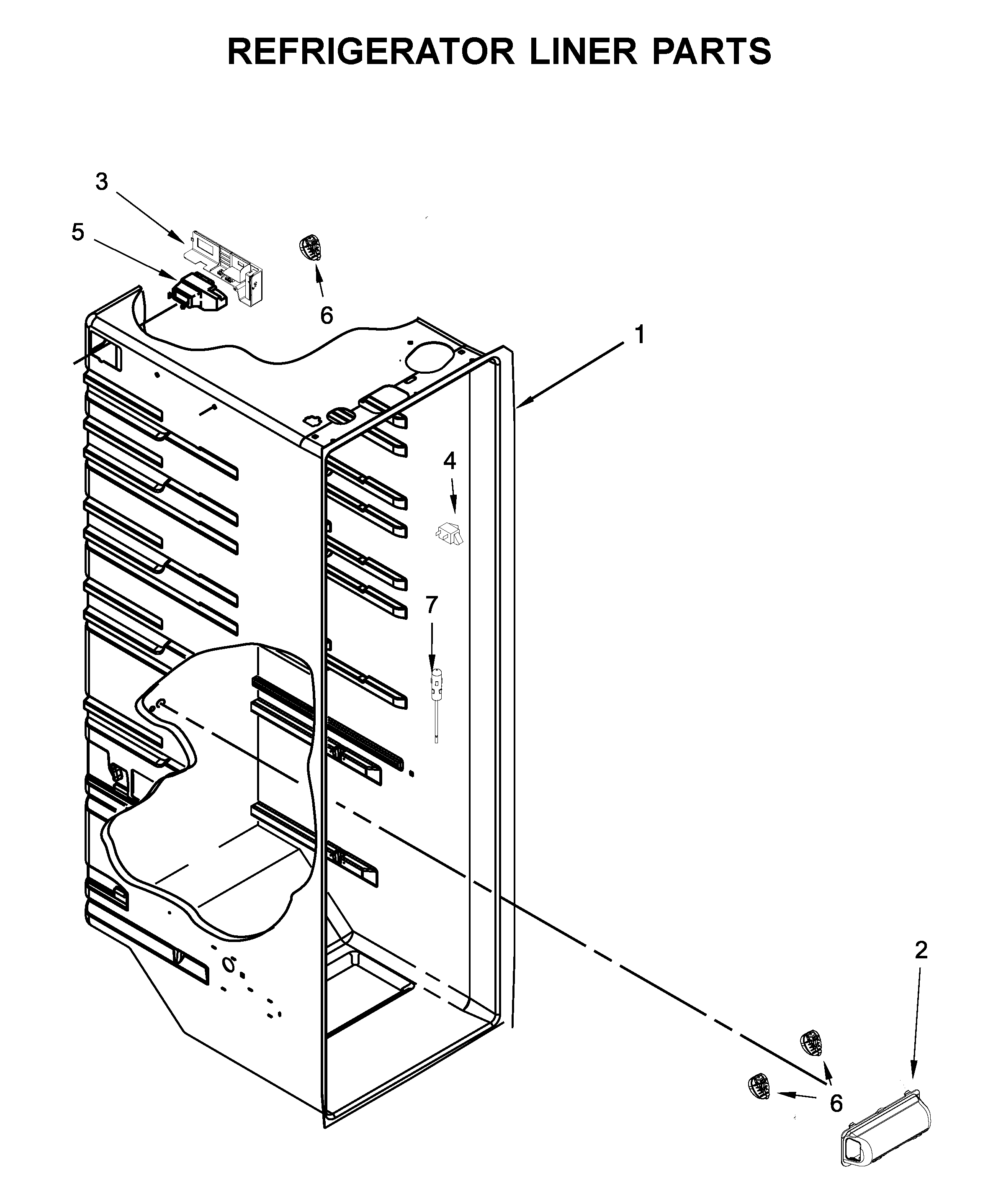 REFRIGERATOR LINER PARTS

3

5

6

1

4

7

2

6