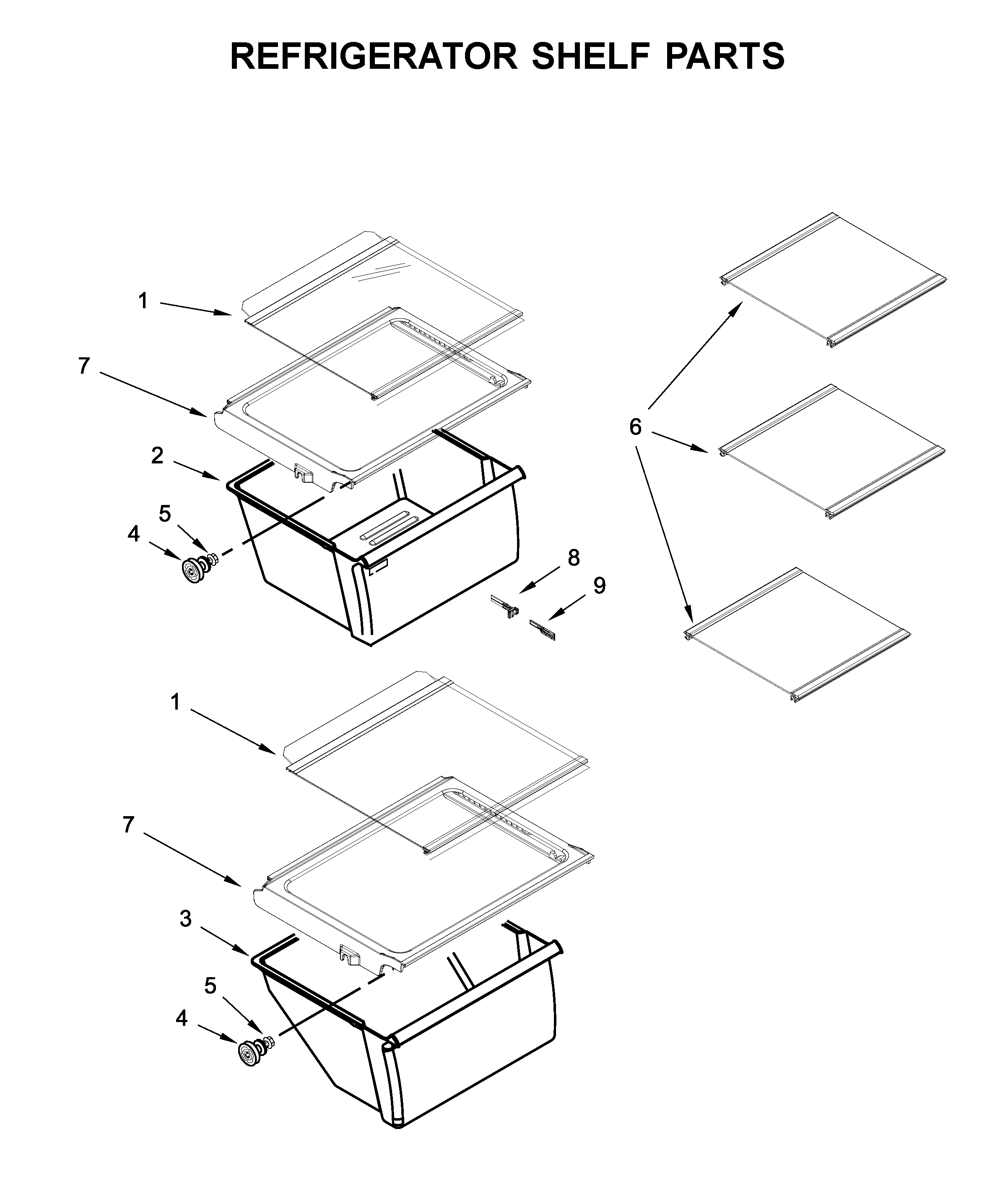 REFRIGERATOR SHELF PARTS

1
7
2
5
4
8
9
6
1
7
3
5
4