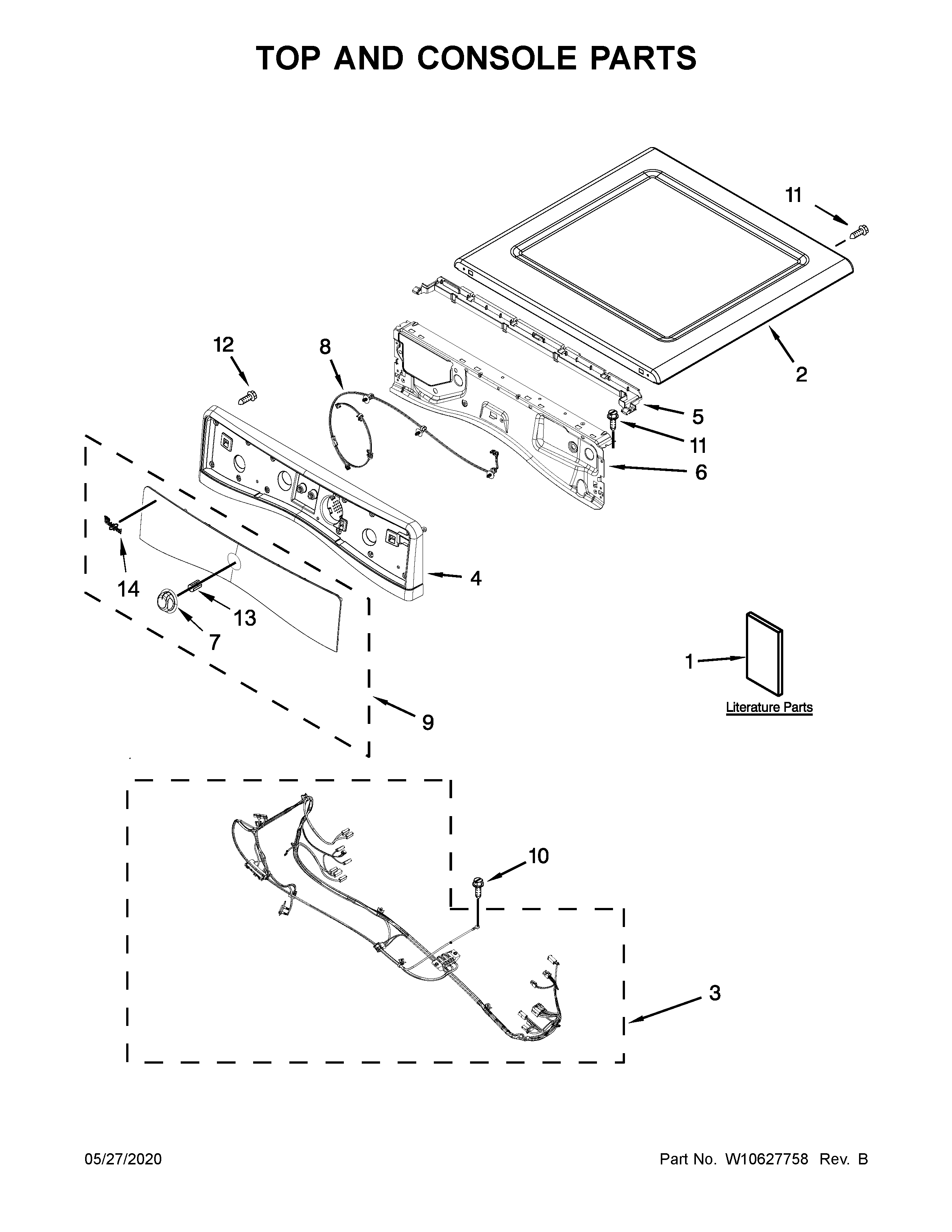 TOP AND CONSOLE PARTS

11

12

8

2

5

11

6

4

14

13

7

1

Literature Parts

9

10

3

05/27/2020

Part No. W10627758 Rev. B