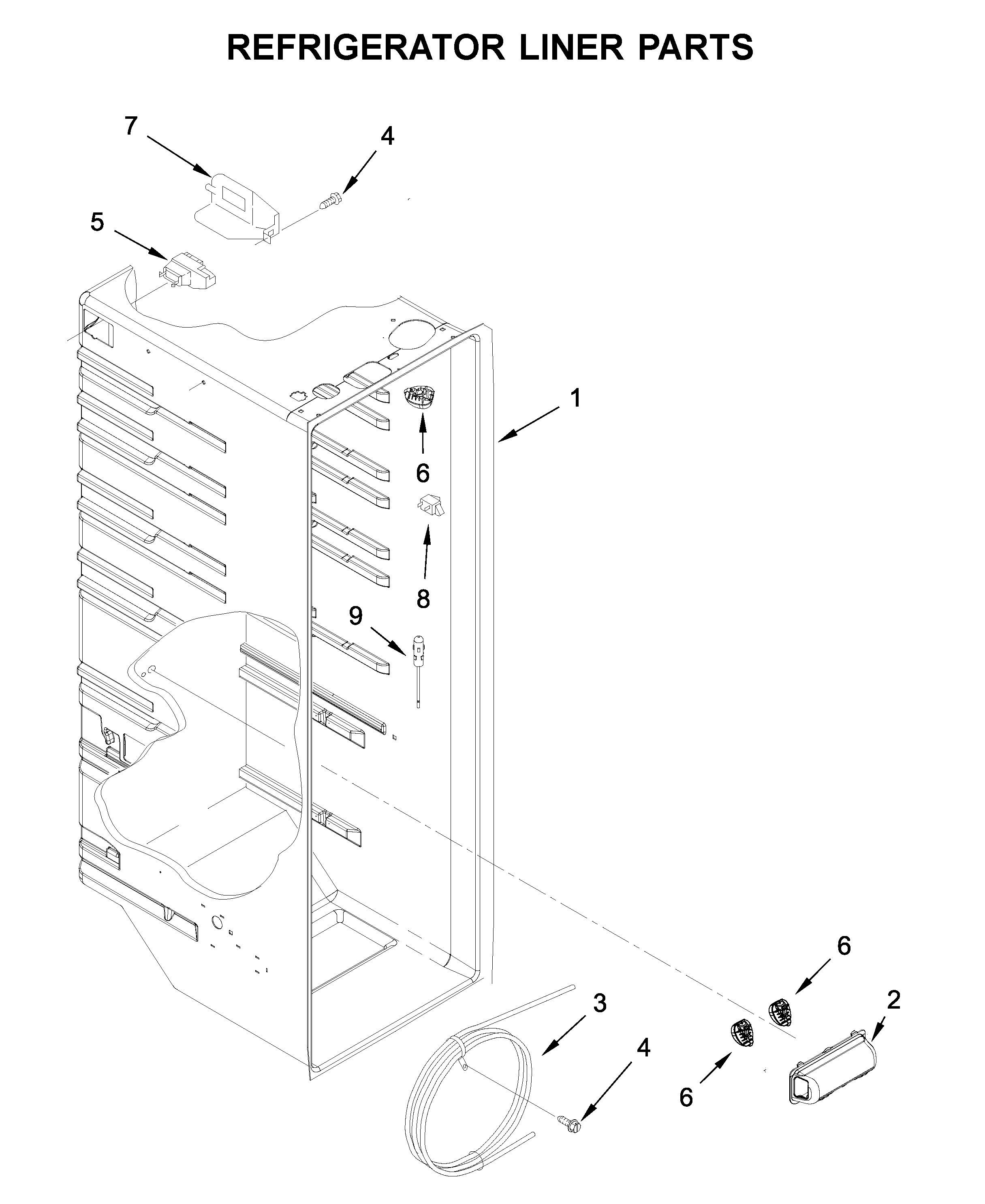 REFRIGERATOR LINER PARTS

7

4

5

1

6

8

9

6

2

3

4

6