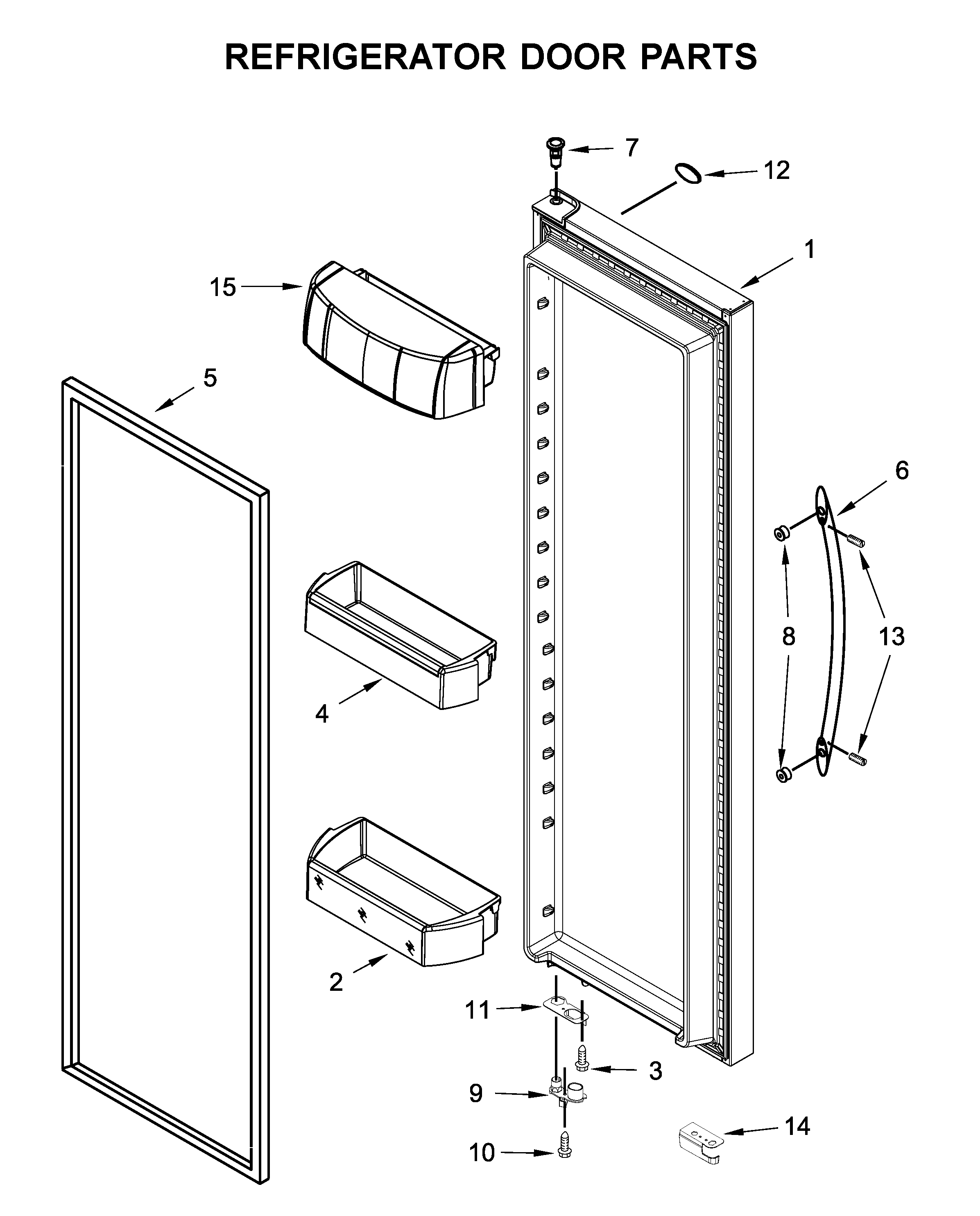 REFRIGERATOR DOOR PARTS

7
12
1
15
5
6
8
13
4
2
11
3
9
14
10