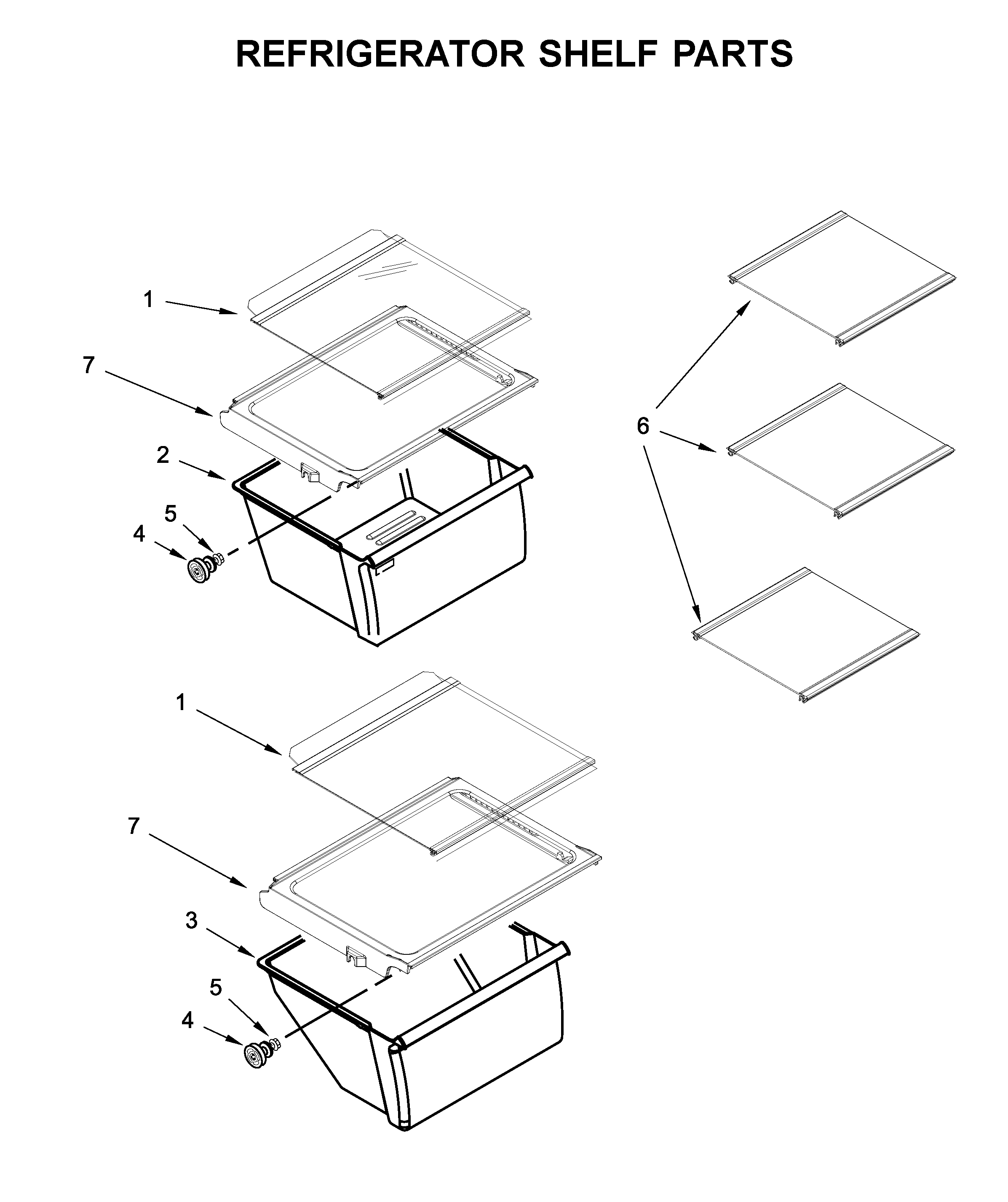 REFRIGERATOR SHELF PARTS

1

7

2

5

4

6

1

7

3

5

4