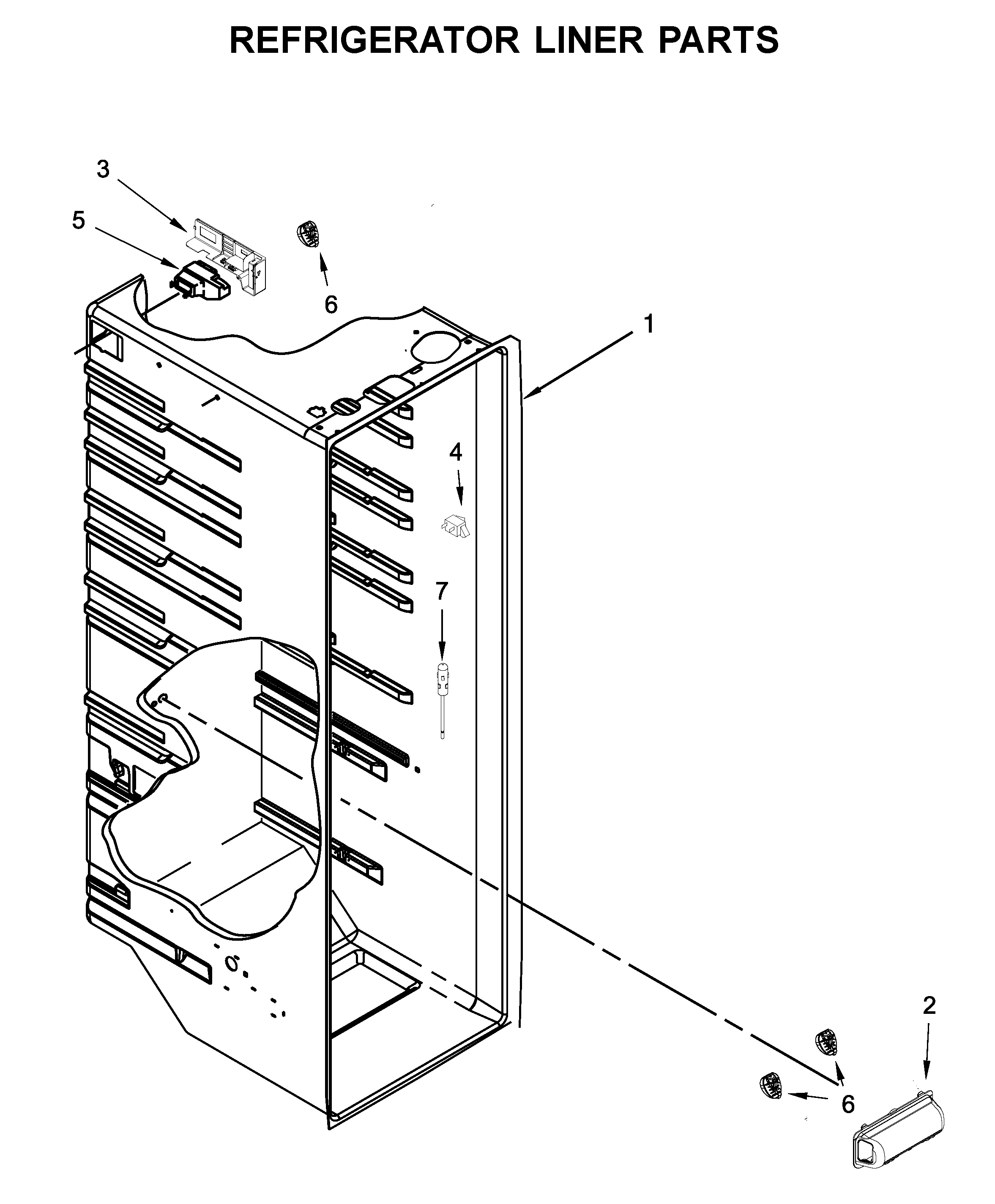 REFRIGERATOR LINER PARTS

3

5

6

1

4

7

2

6