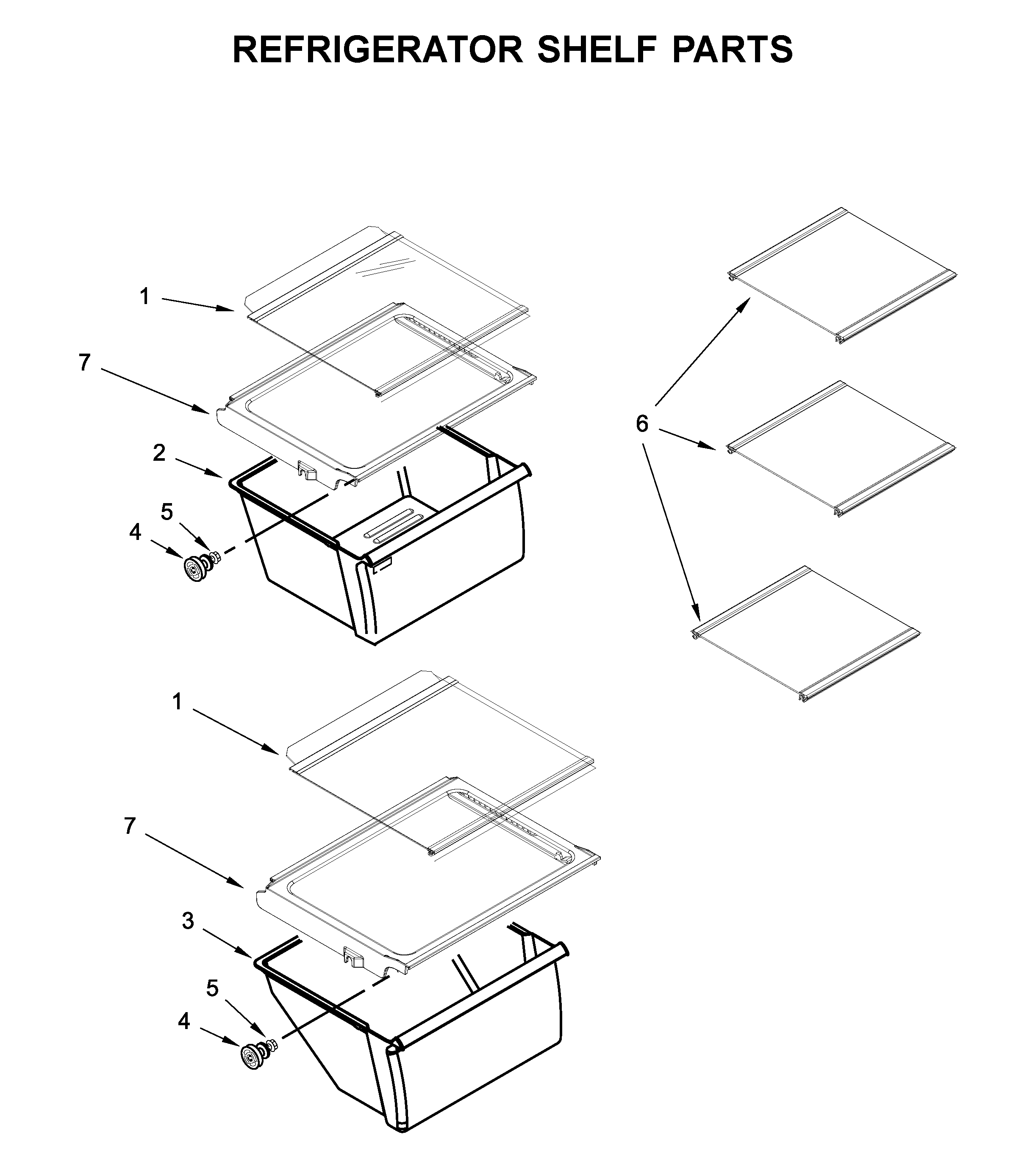 REFRIGERATOR SHELF PARTS

1

7

2

5

4

6

1

7

3

5

4