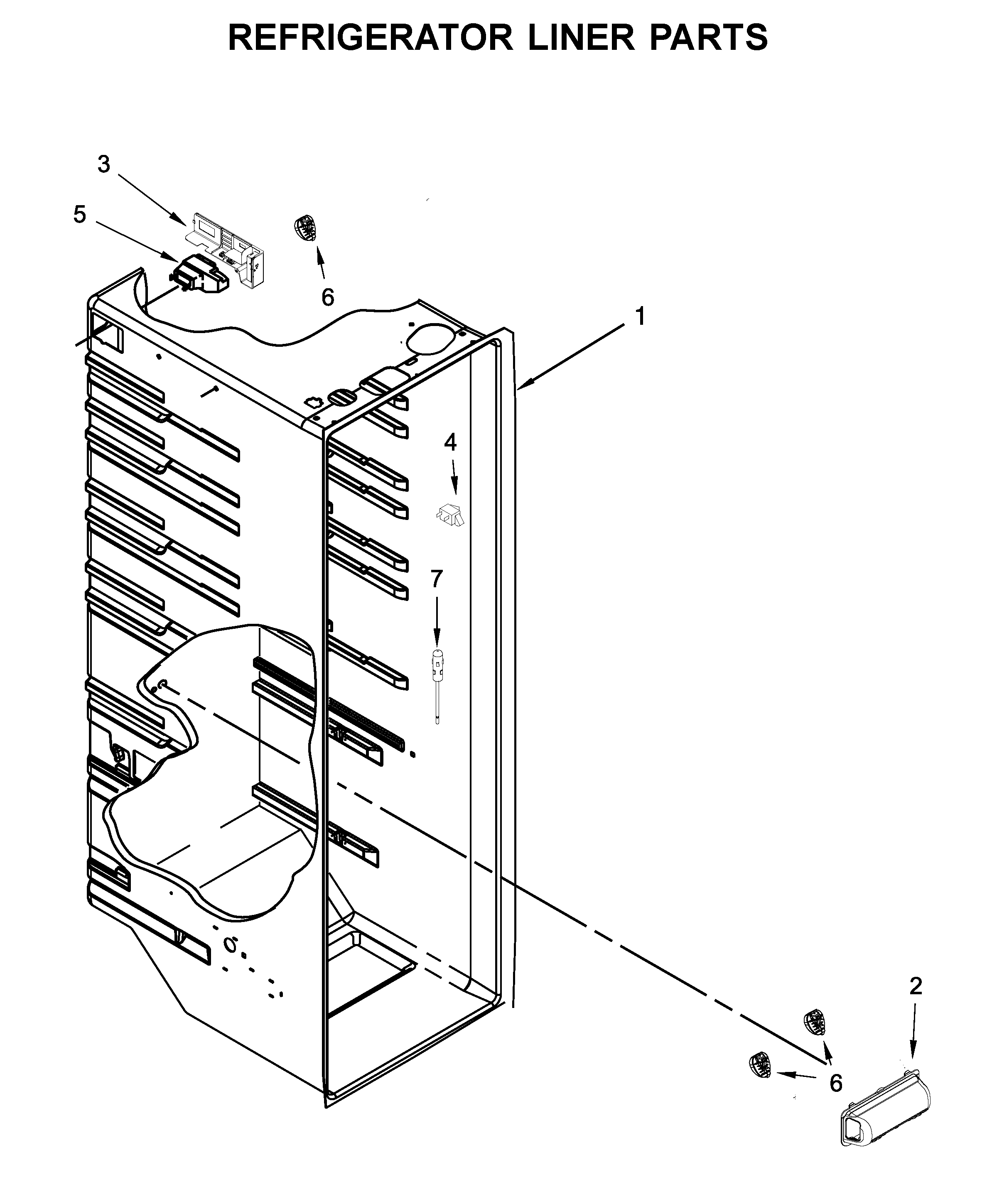 REFRIGERATOR LINER PARTS

3

5

6

1

4

7

2

6