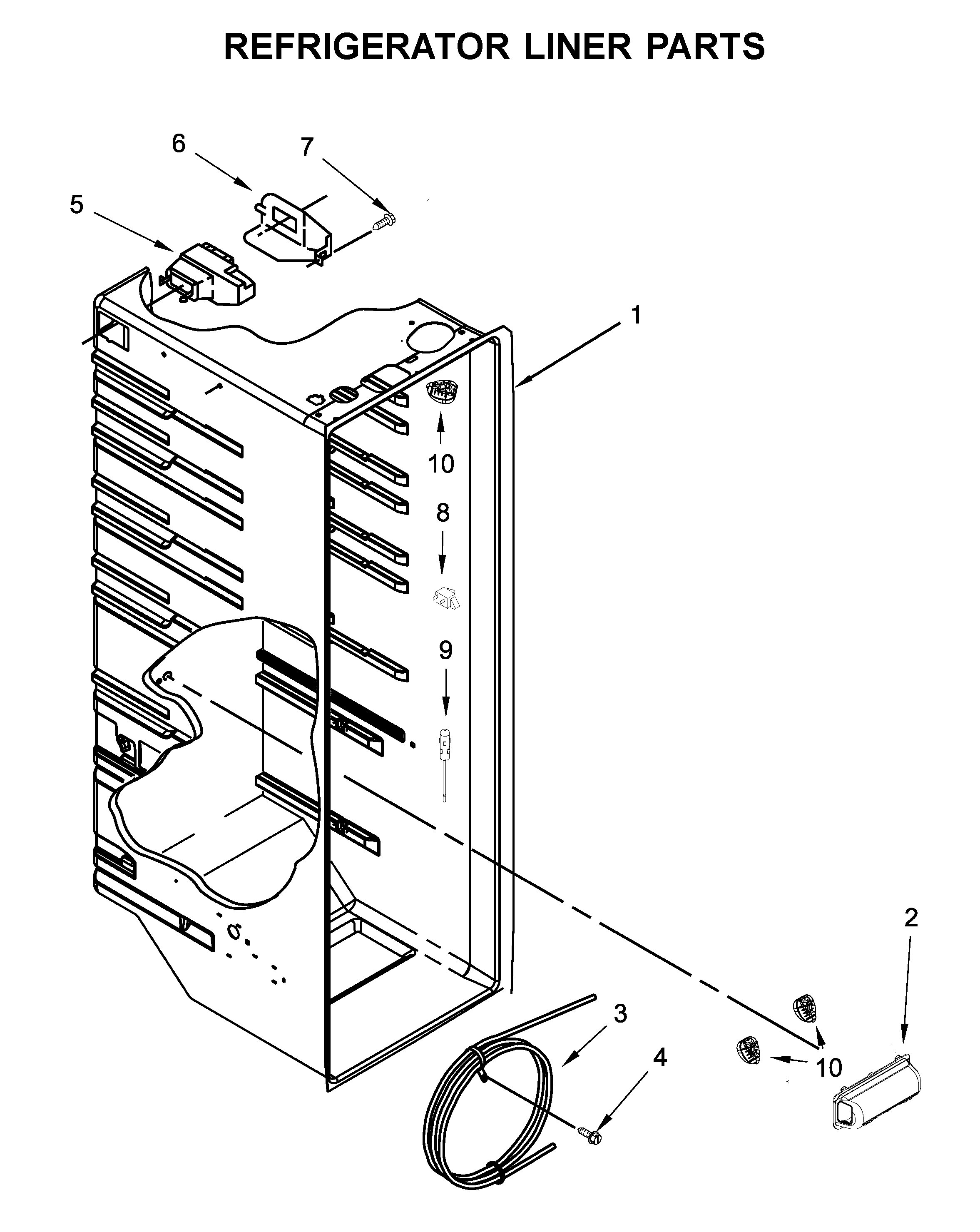 REFRIGERATOR LINER PARTS

6

7

5

1

10

8

9

2

3

4

10