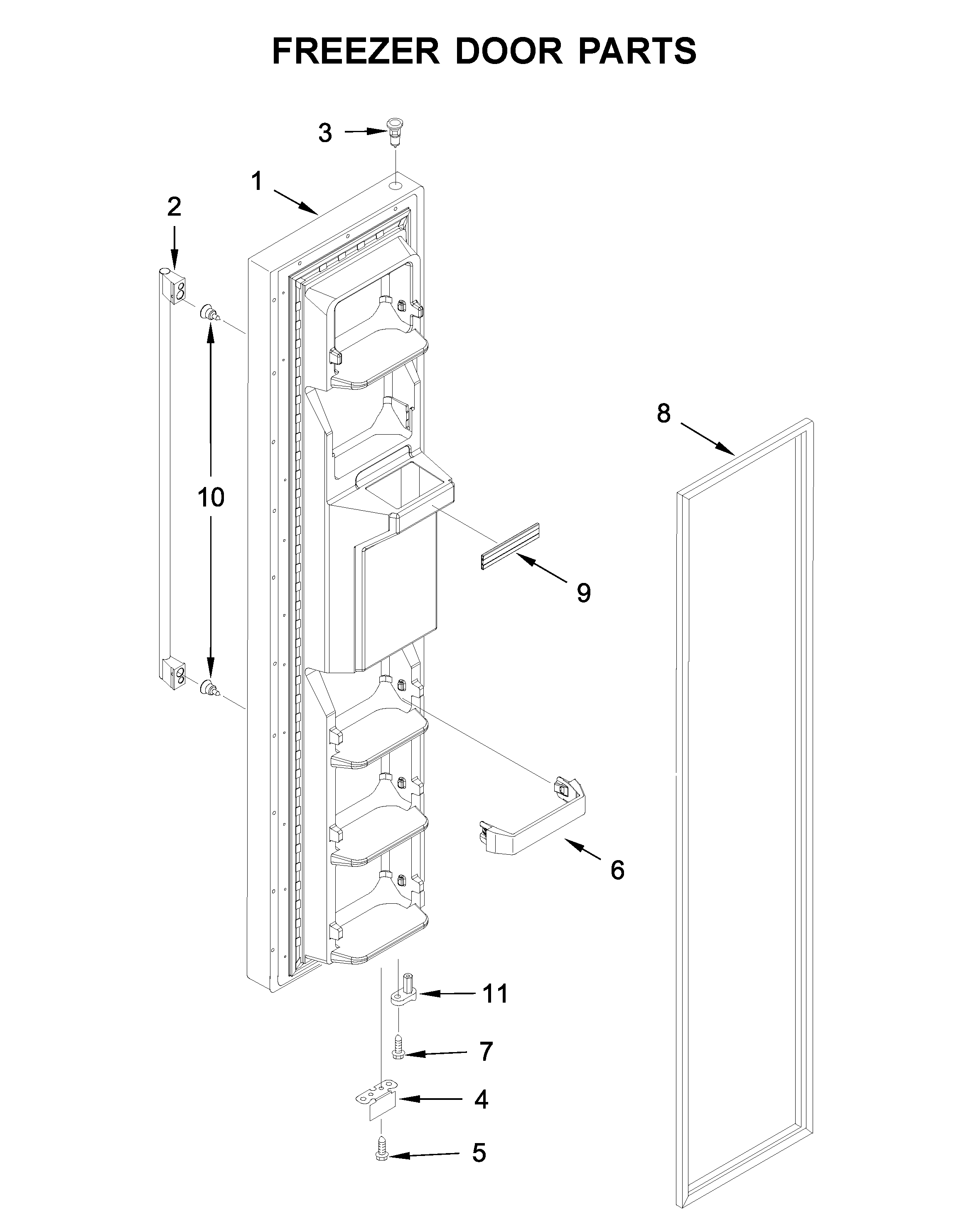 FREEZER DOOR PARTS

3

1

2

10

8

9

6

11

7

4

5