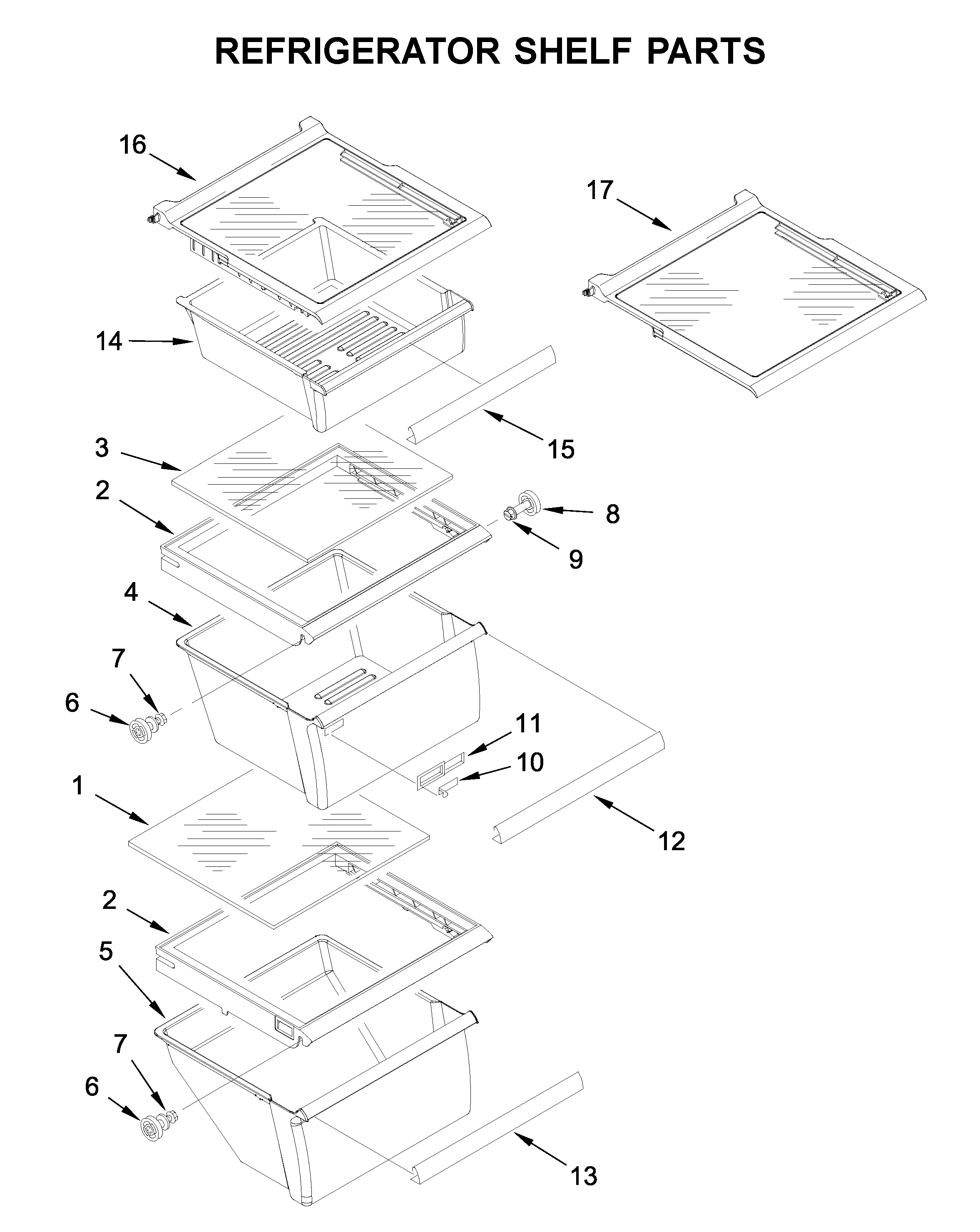 REFRIGERATOR SHELF PARTS

16

17

14

15

3

2

8

9

4

7

6

11

10

1

12

2

5

7

6

13