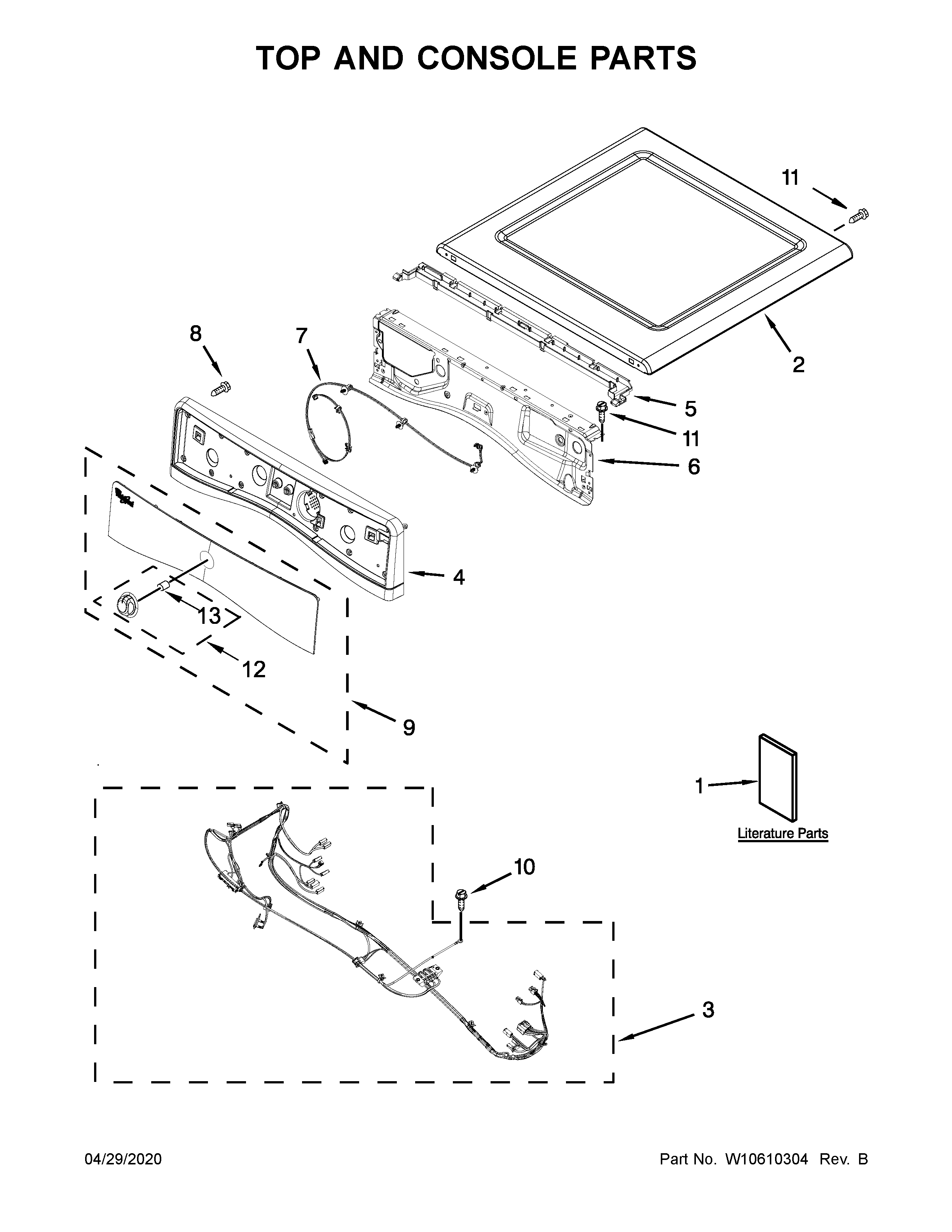 TOP AND CONSOLE PARTS

11

8

7

2

5

11

6

4

13

12

9

1

Literature Parts

10

3

04/29/2020

Part No. W10610304 Rev. B