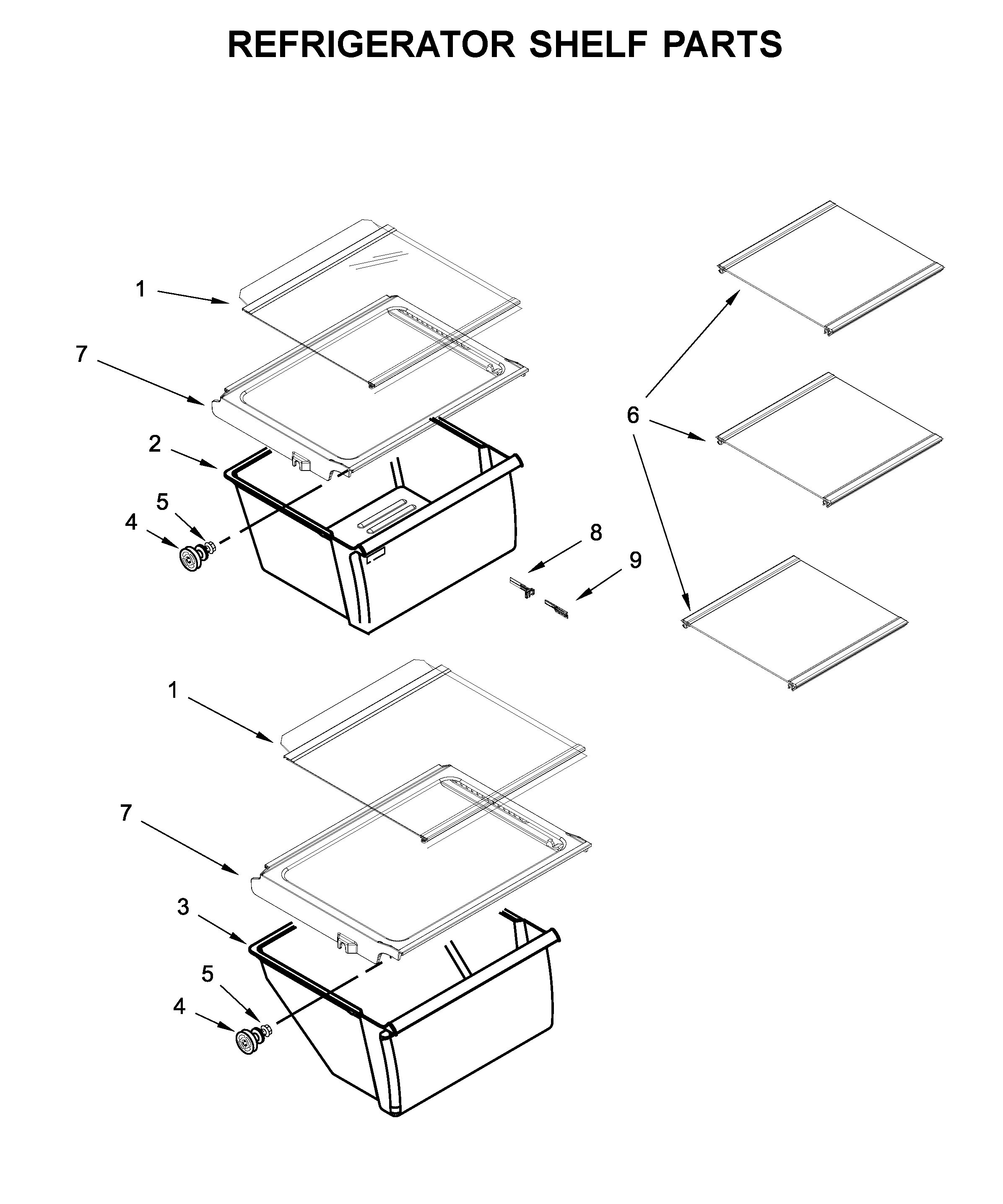 REFRIGERATOR SHELF PARTS

1
7
2
5
4
8
9
6
1
7
3
5
4