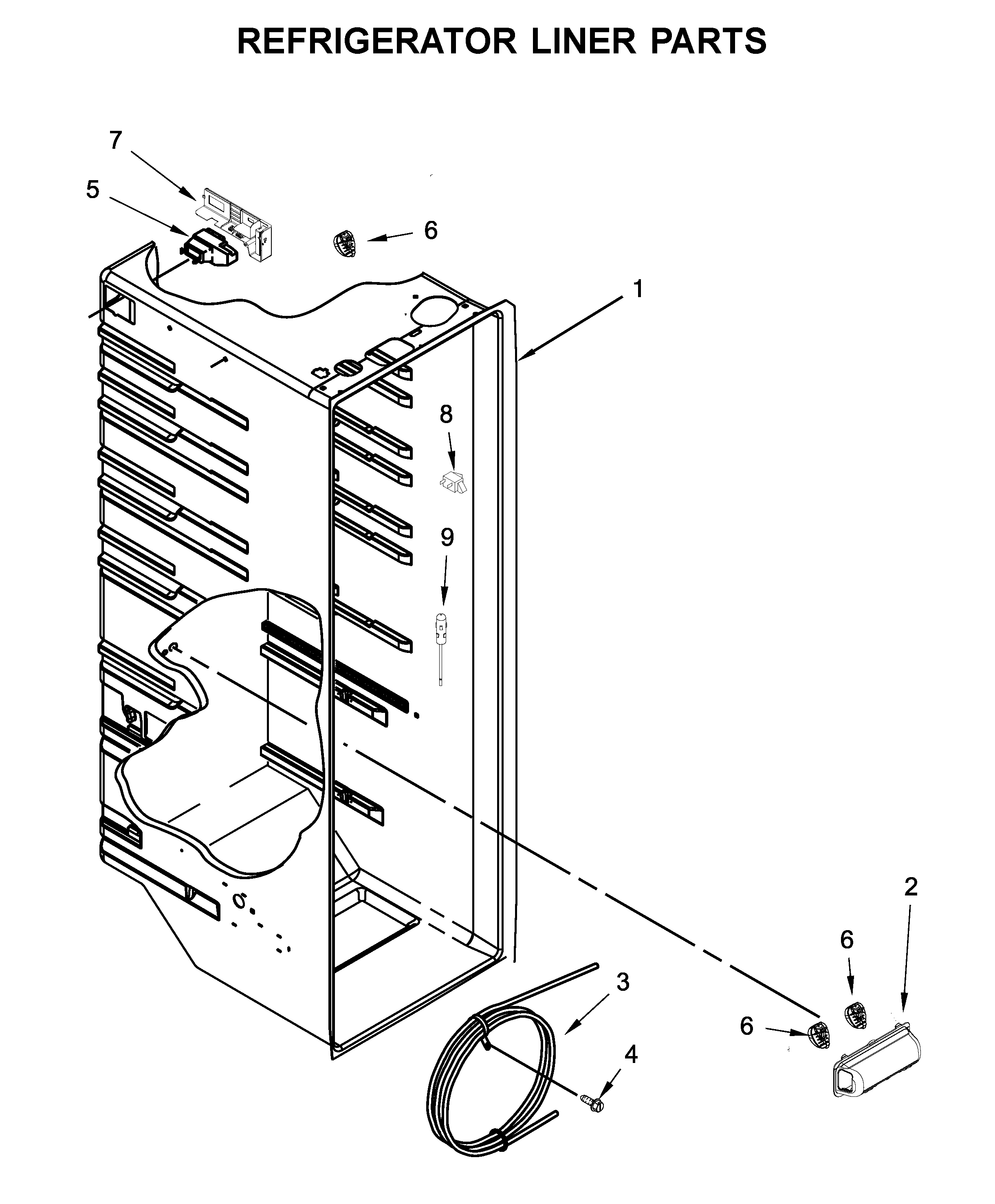 REFRIGERATOR LINER PARTS

7
5
6
1
8
9
2
6
3
6
4