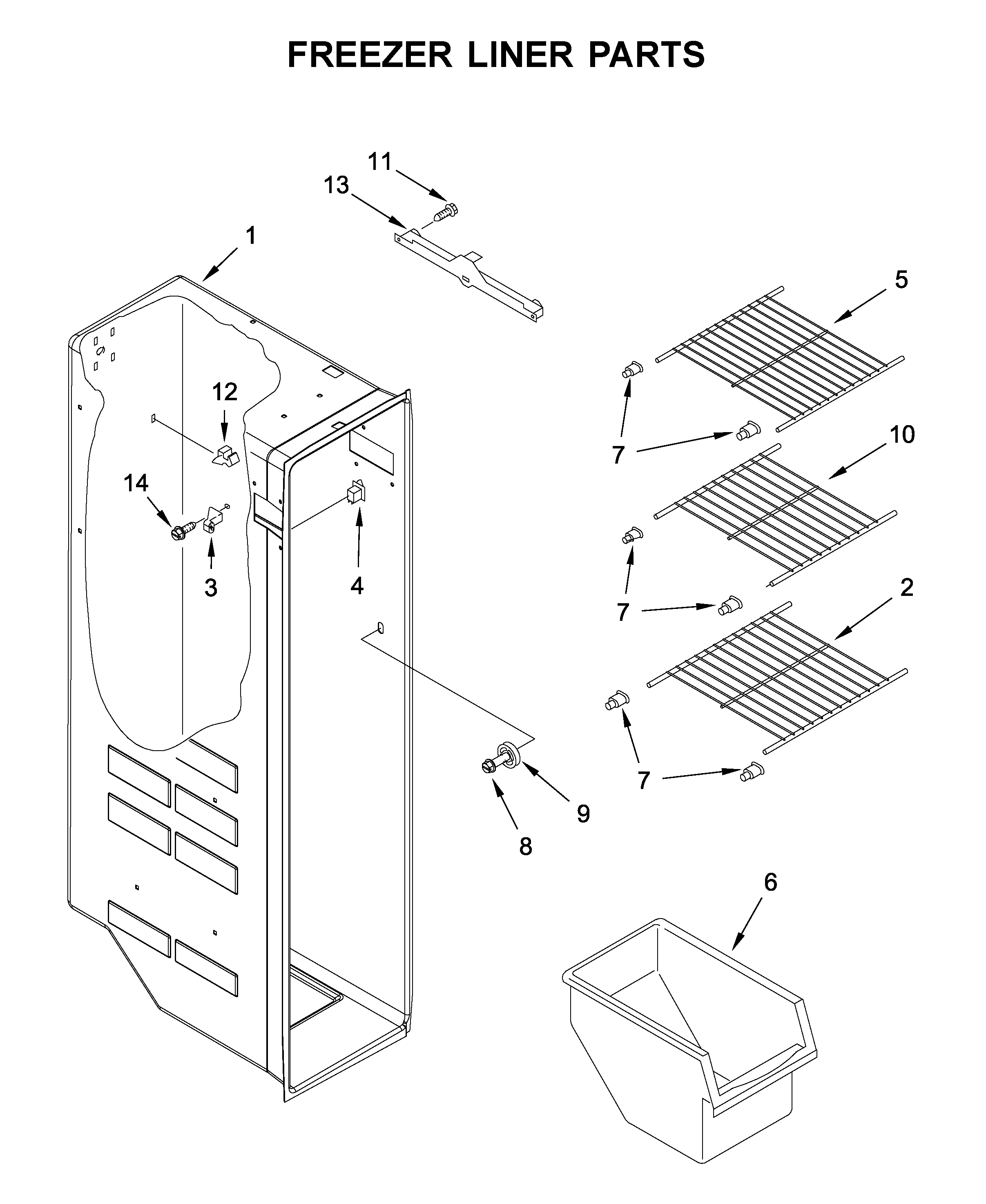 FREEZER LINER PARTS

11
13
1
5
12
7
10
14
3
4
7
2
7
9
8
6