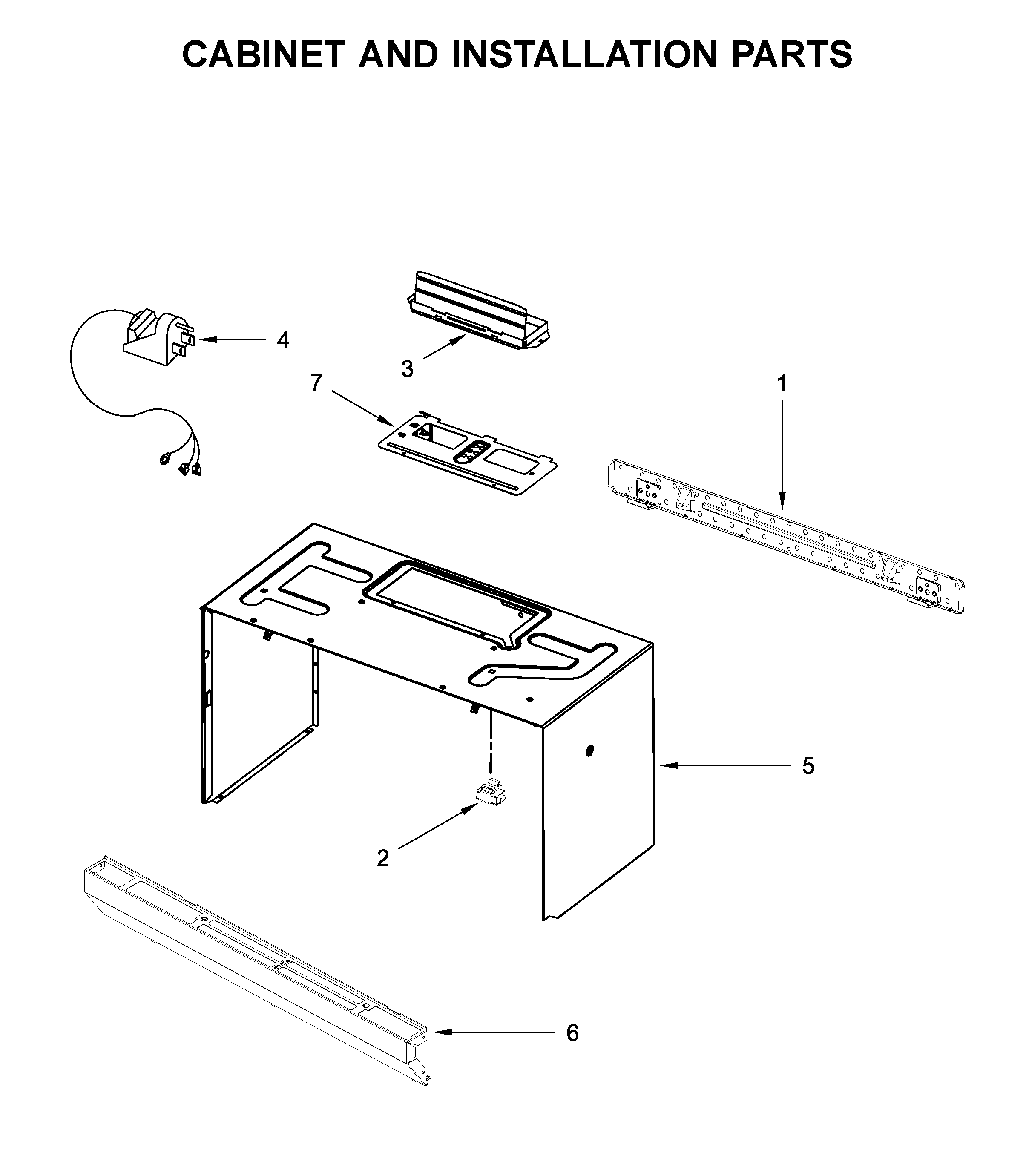 CABINET AND INSTALLATION PARTS

4

3

7

1

5

2

6