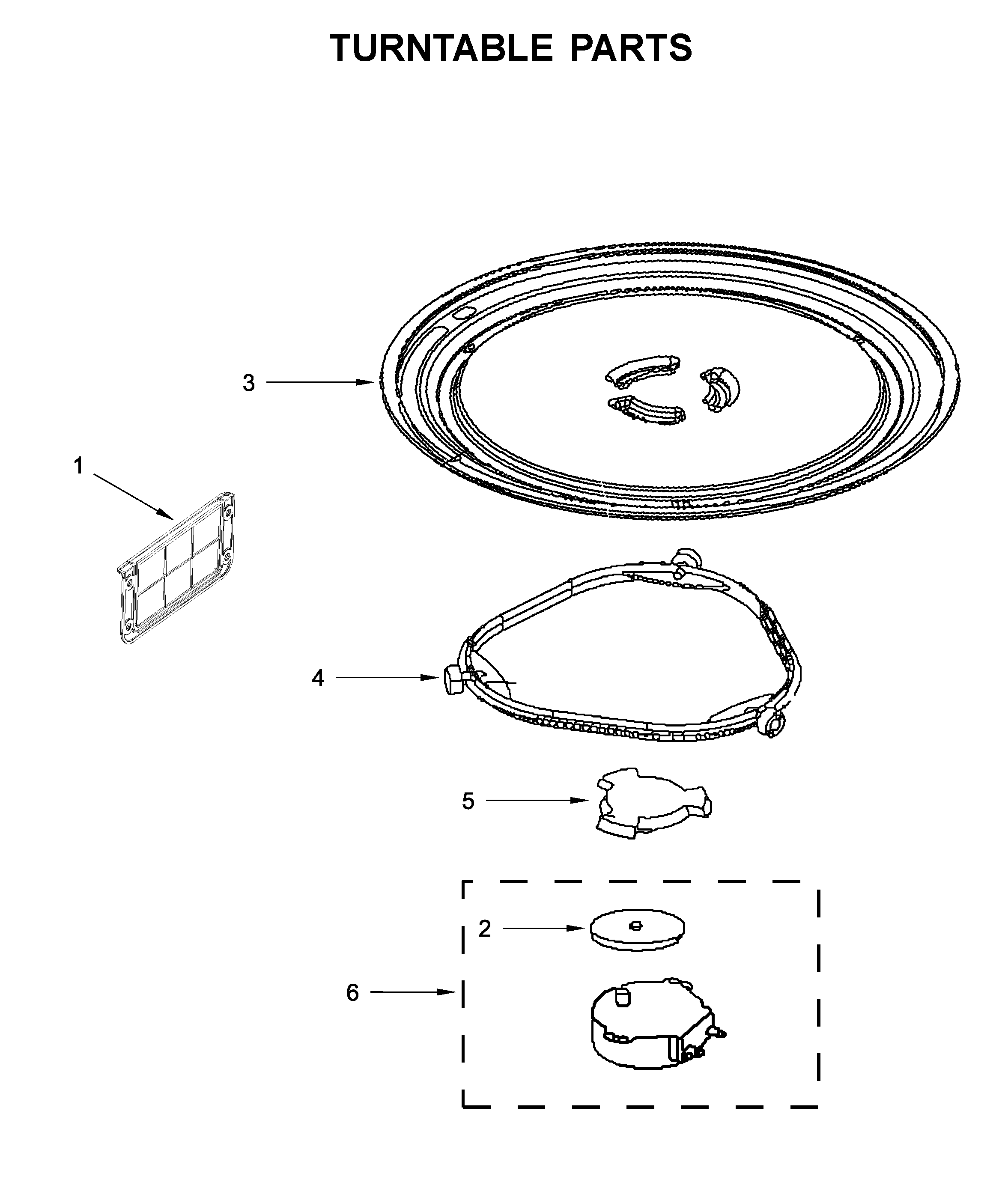 TURNTABLE PARTS

3

1

4

5

2

6