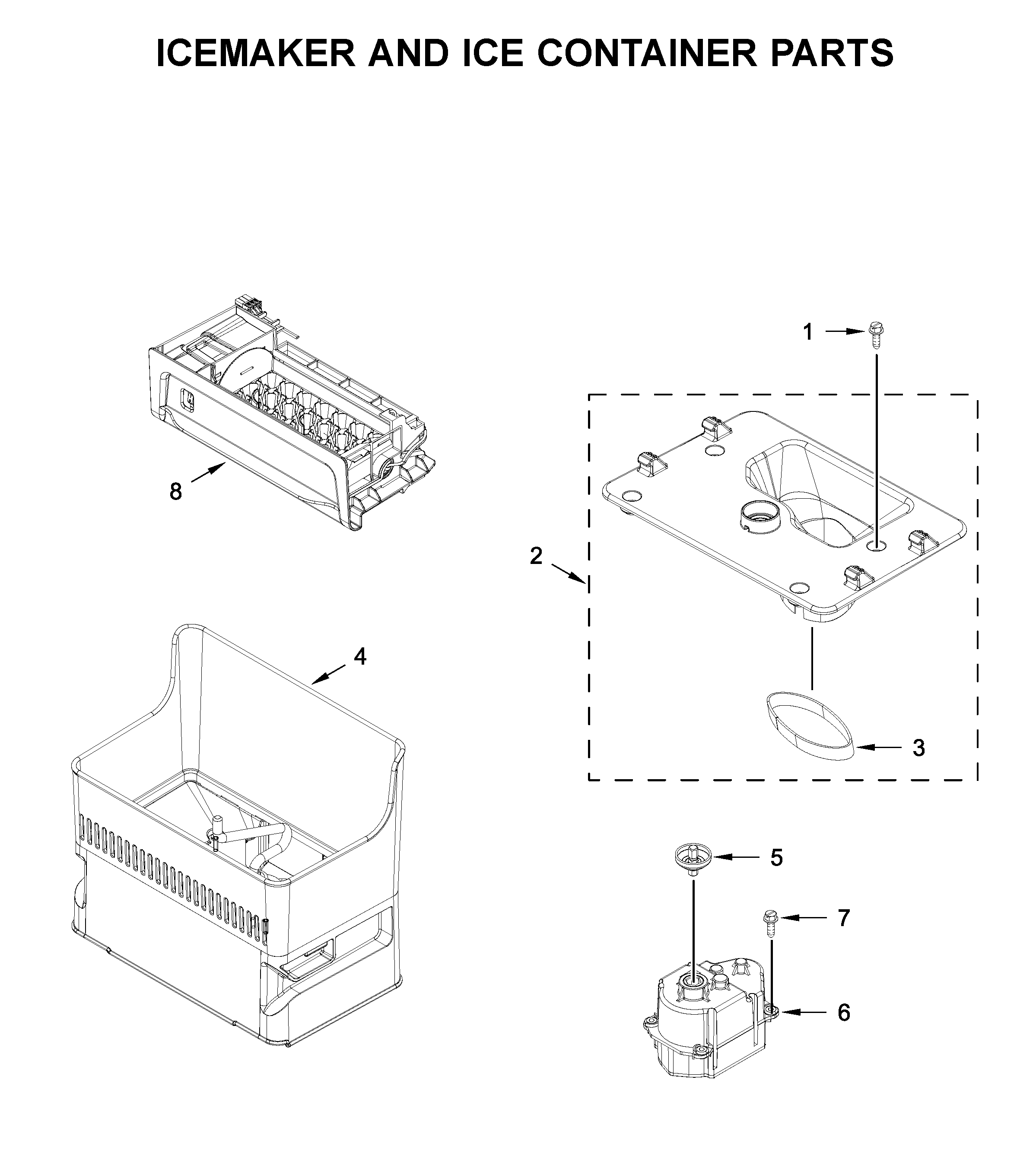 ICEMAKER AND ICE CONTAINER PARTS

1

8

2

4

3

5

7

6