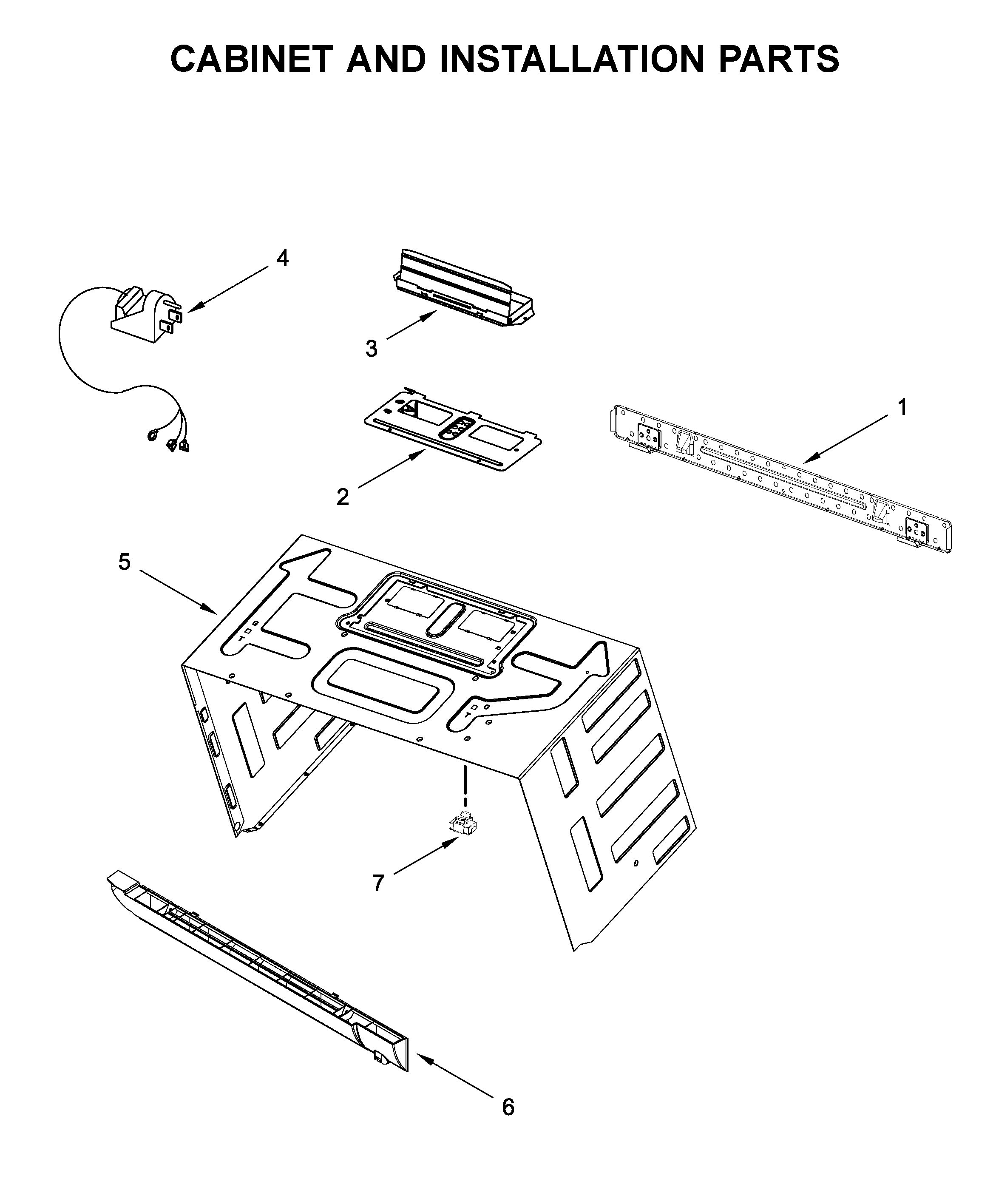 CABINET AND INSTALLATION PARTS

4

3

1

2

5

7

6